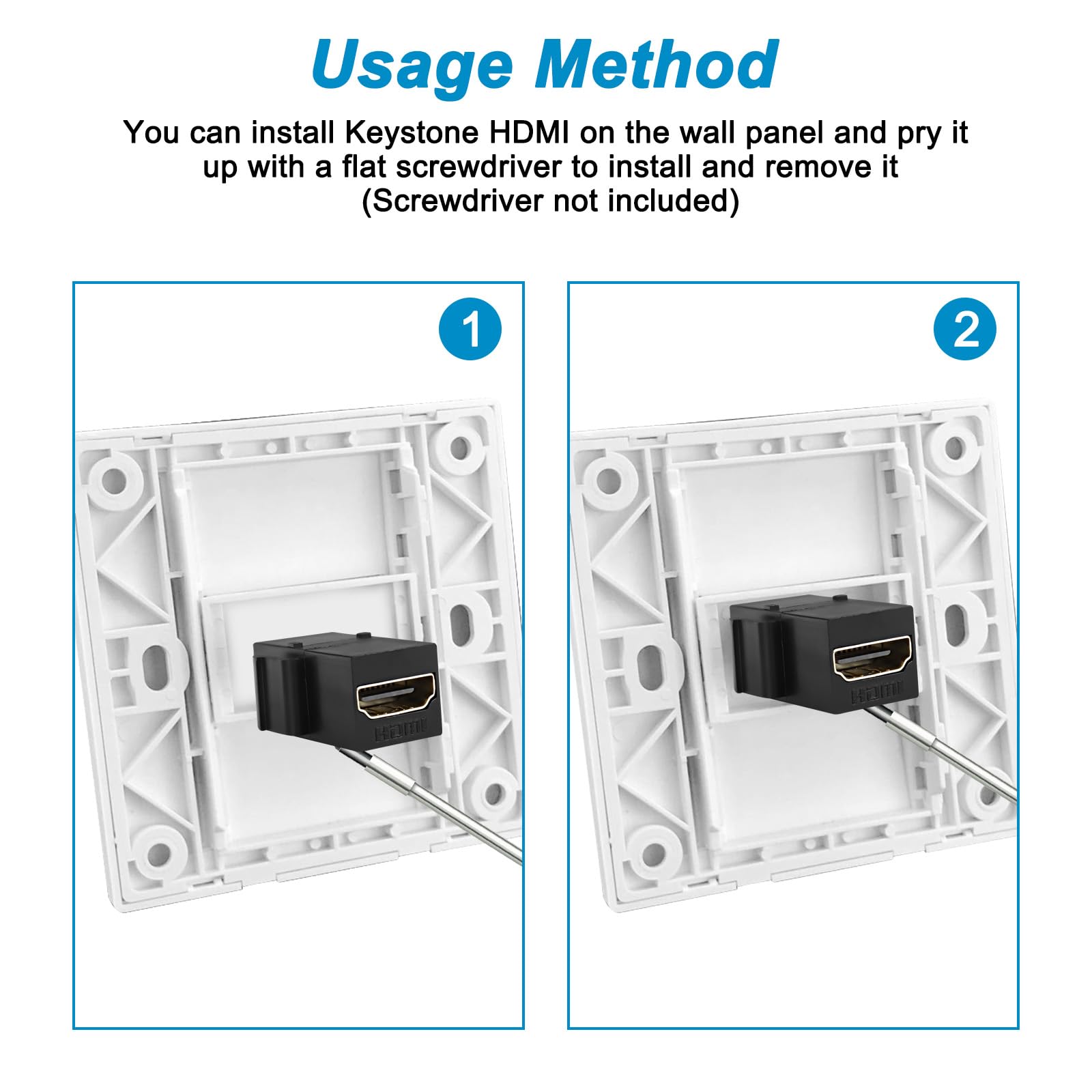 Usage Method

You can install Keystone HDMI on the wall panel and pry it up with a flat screwdriver to install and remove it (Screwdriver not included)

1

HDMI

2

HDMI