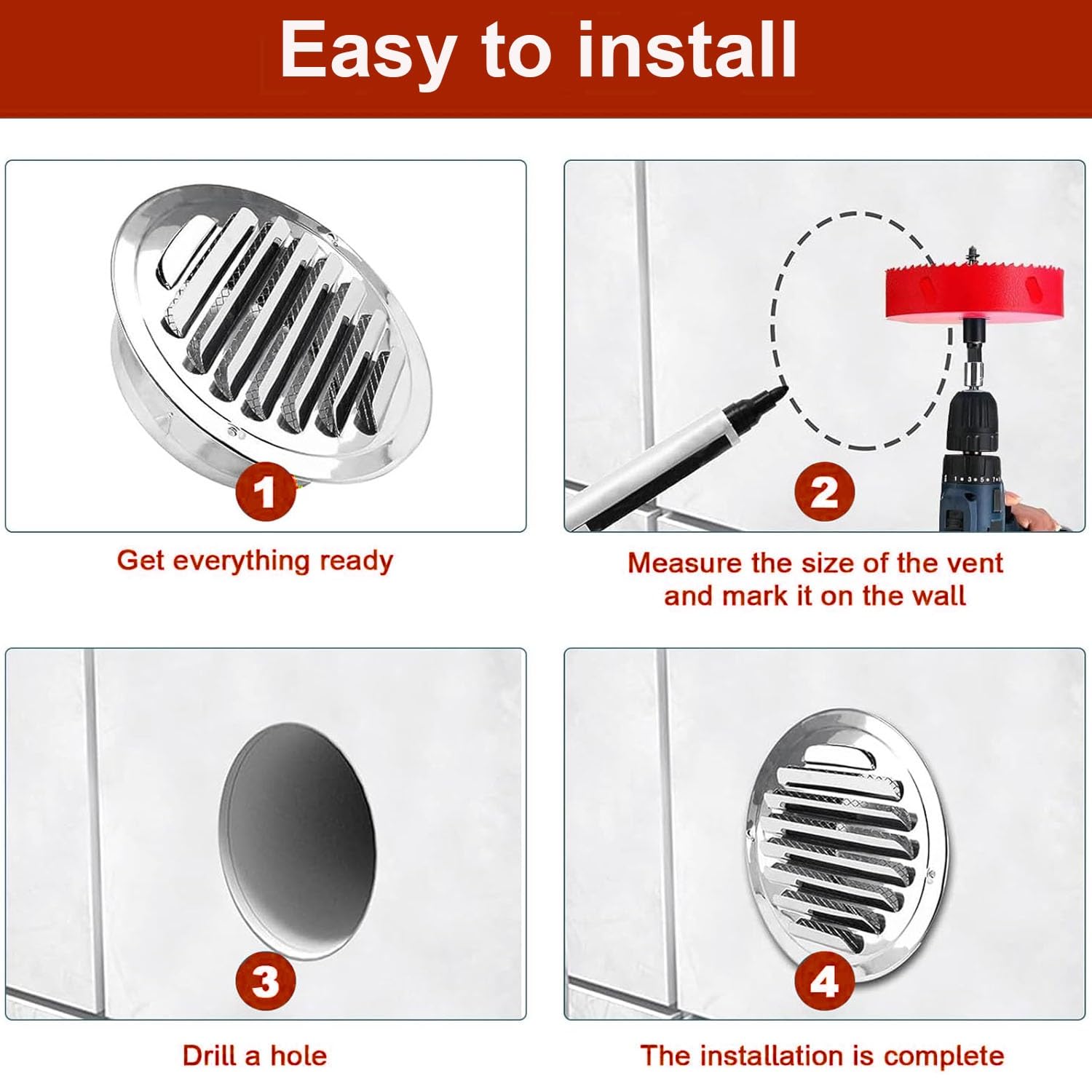 Easy to install

1

Get everything ready

2

Measure the size of the vent and mark it on the wall

3

Drill a hole

4

The installation is complete