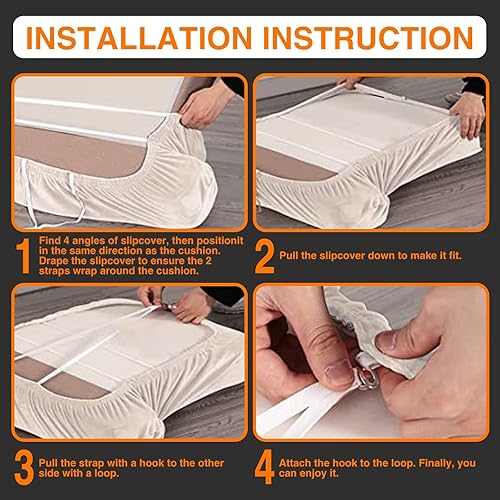 INSTALLATION INSTRUCTION

1 Find 4 angles of slipcover, then positionit in the same direction as the cushion. Drape the slipcover to ensure the 2 straps wrap around the cushion.

2 Pull the slipcover down to make it fit.

3 Pull the strap with a hook to the other side with a loop.

4 Attach the hook to the loop. Finally, you can enjoy it.