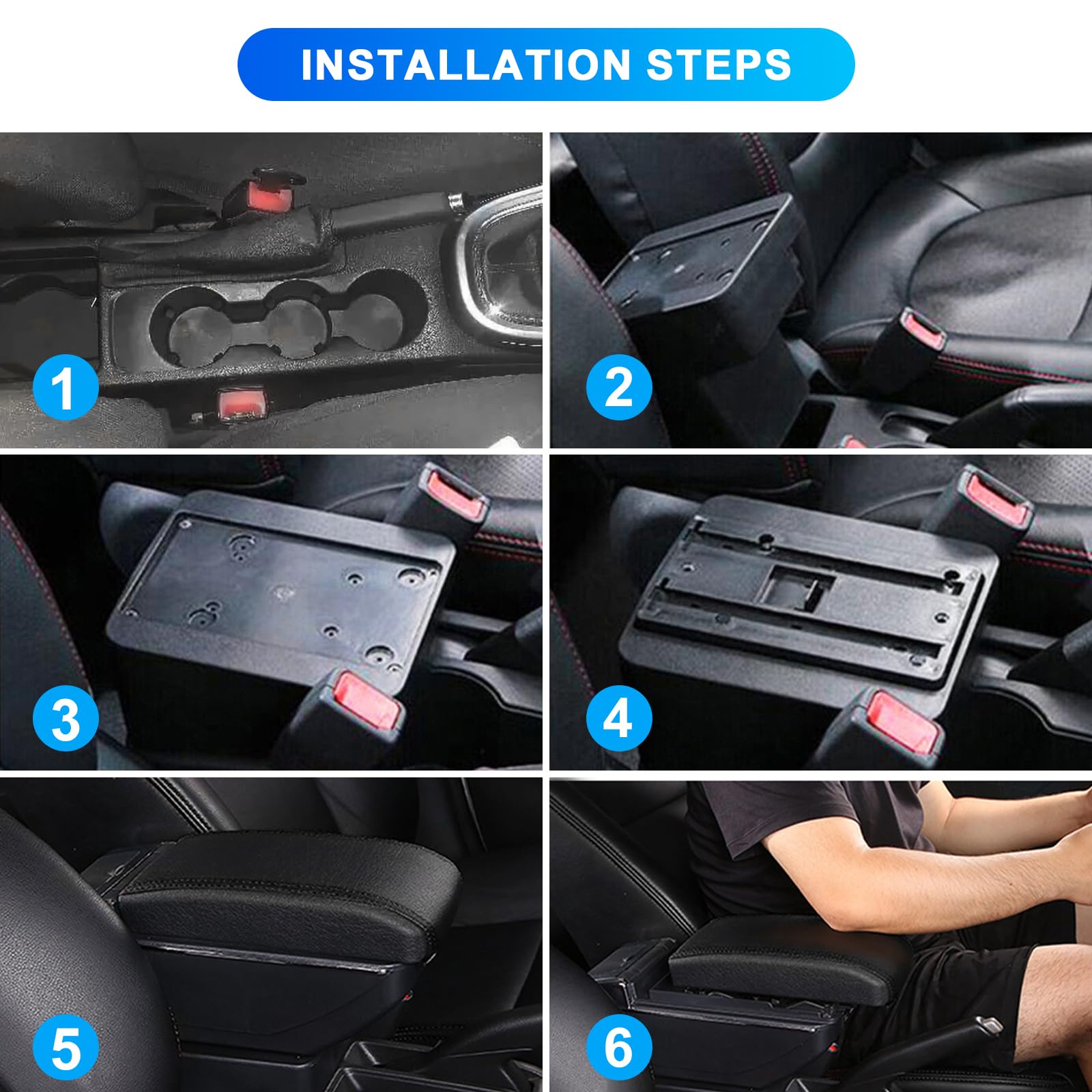 INSTALLATION STEPS

1

2

3

4

5

6