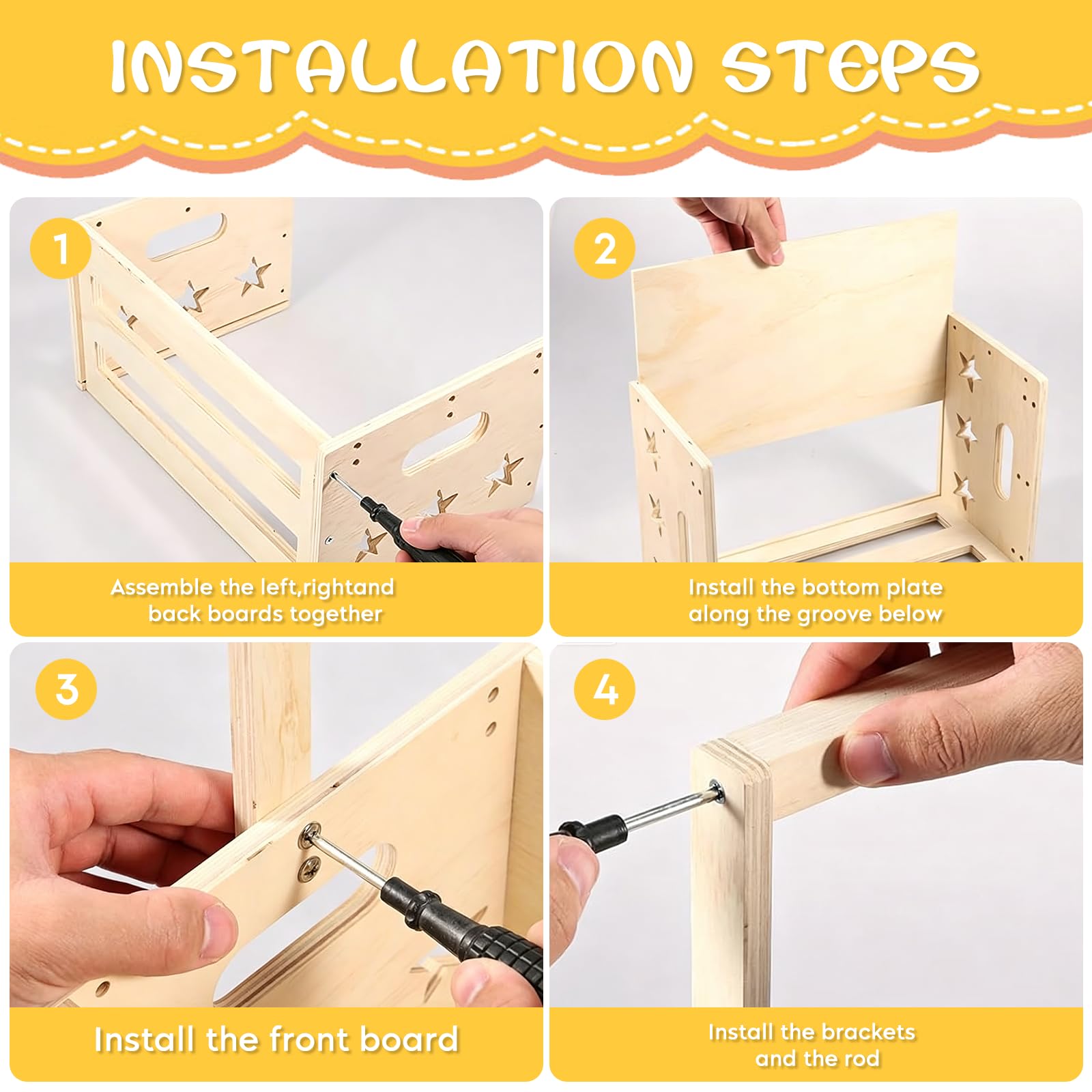 INSTALLATION STEPS

1

Assemble the left,rightand back boards together

2

Install the bottom plate along the groove below

3

Install the front board

4

Install the brackets and the rod