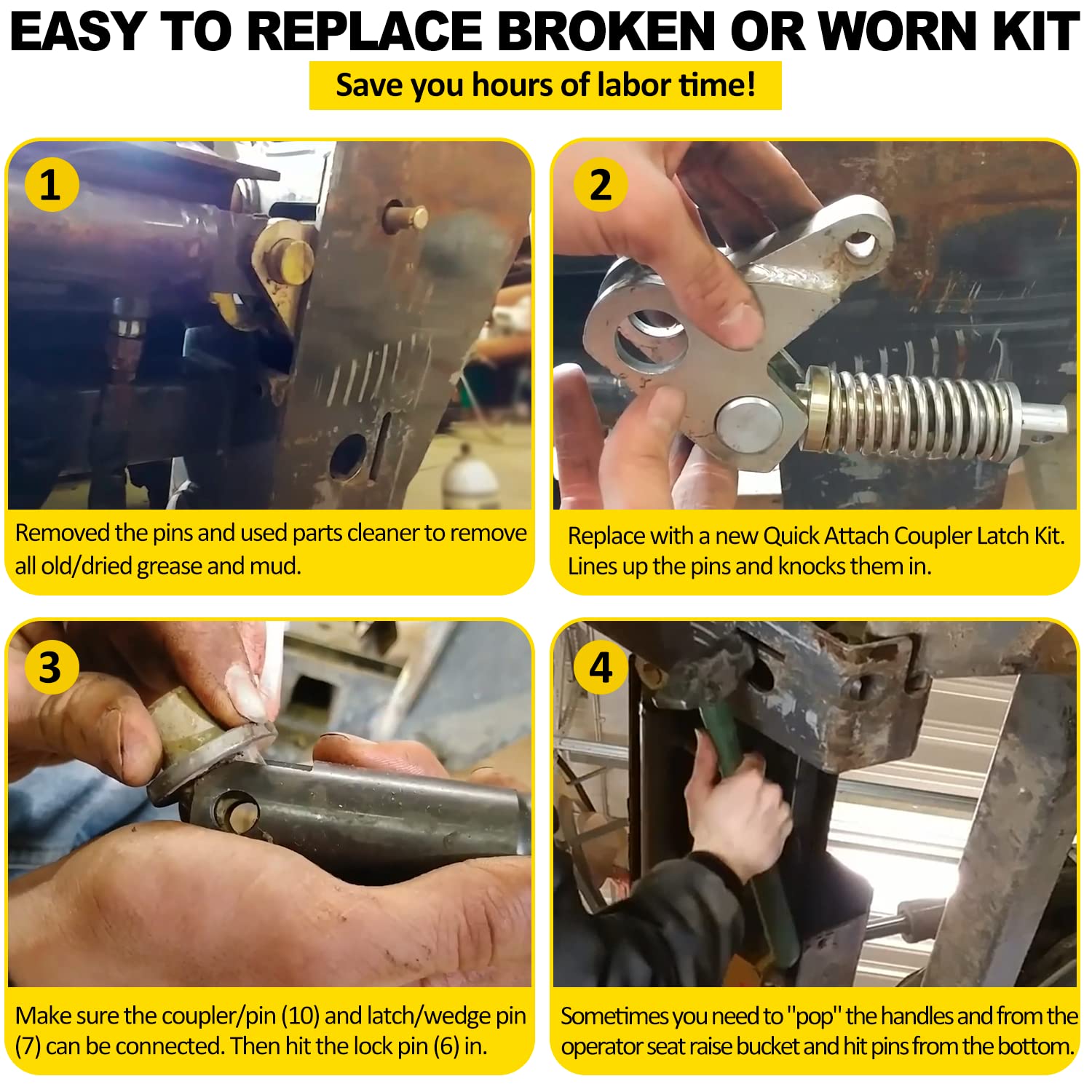 EASY TO REPLACE BROKEN OR WORN KIT

Save you hours of labor time!

1

Removed the pins and used parts cleaner to remove all old/dried grease and mud.

2

Replace with a new Quick Attach Coupler Latch Kit. Lines up the pins and knocks them in.

3

Make sure the coupler/pin (10) and latch/wedge pin (7) can be connected. Then hit the lock pin (6) in.

4

Sometimes you need to "pop" the handles and from the operator seat raise bucket and hit pins from the bottom.