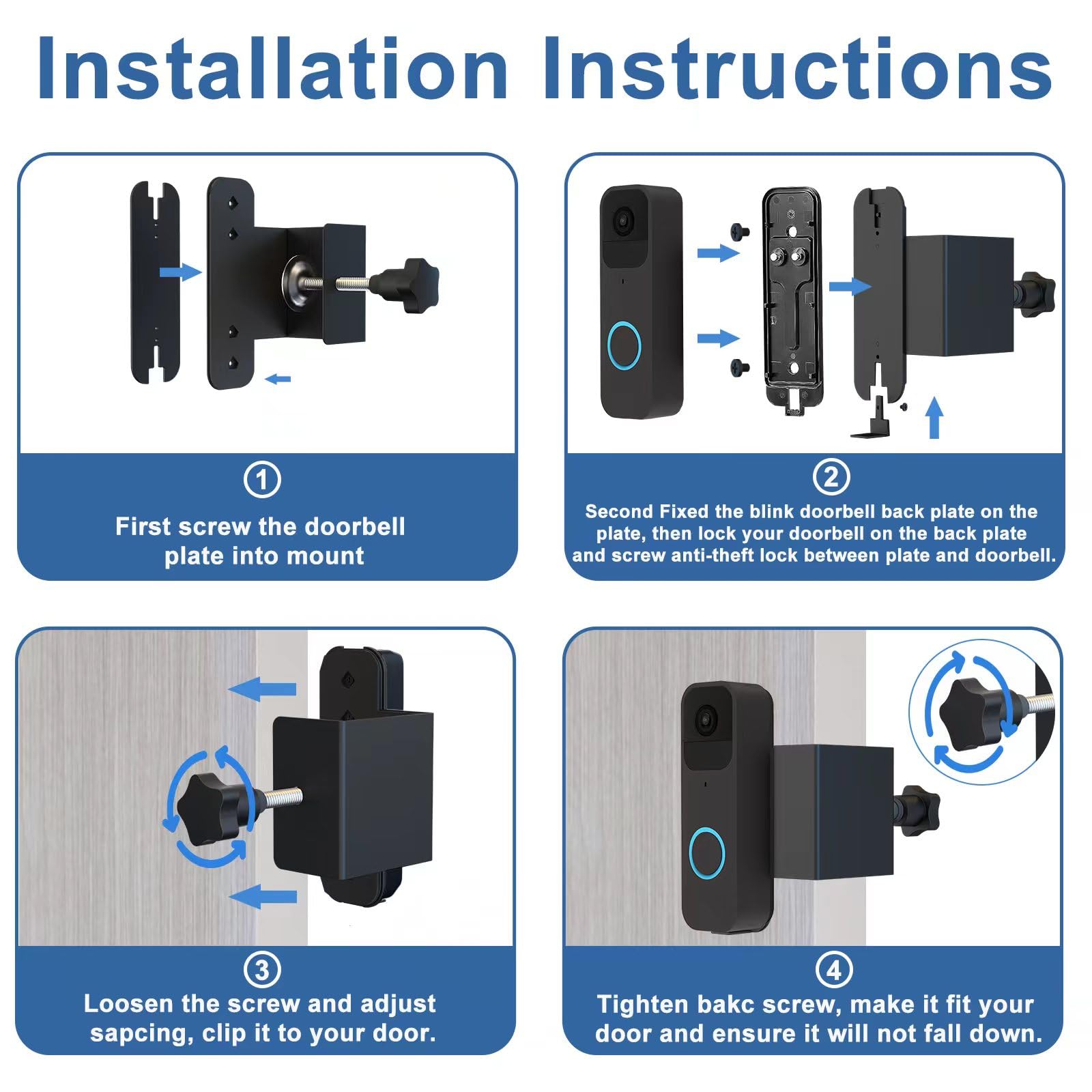 Installation Instructions

①
First screw the doorbell plate into mount

②
Second Fixed the blink doorbell back plate on the plate, then lock your doorbell on the back plate and screw anti-theft lock between plate and doorbell.

③
Loosen the screw and adjust sapcing, clip it to your door.

④
Tighten bakc screw, make it fit your door and ensure it will not fall down.