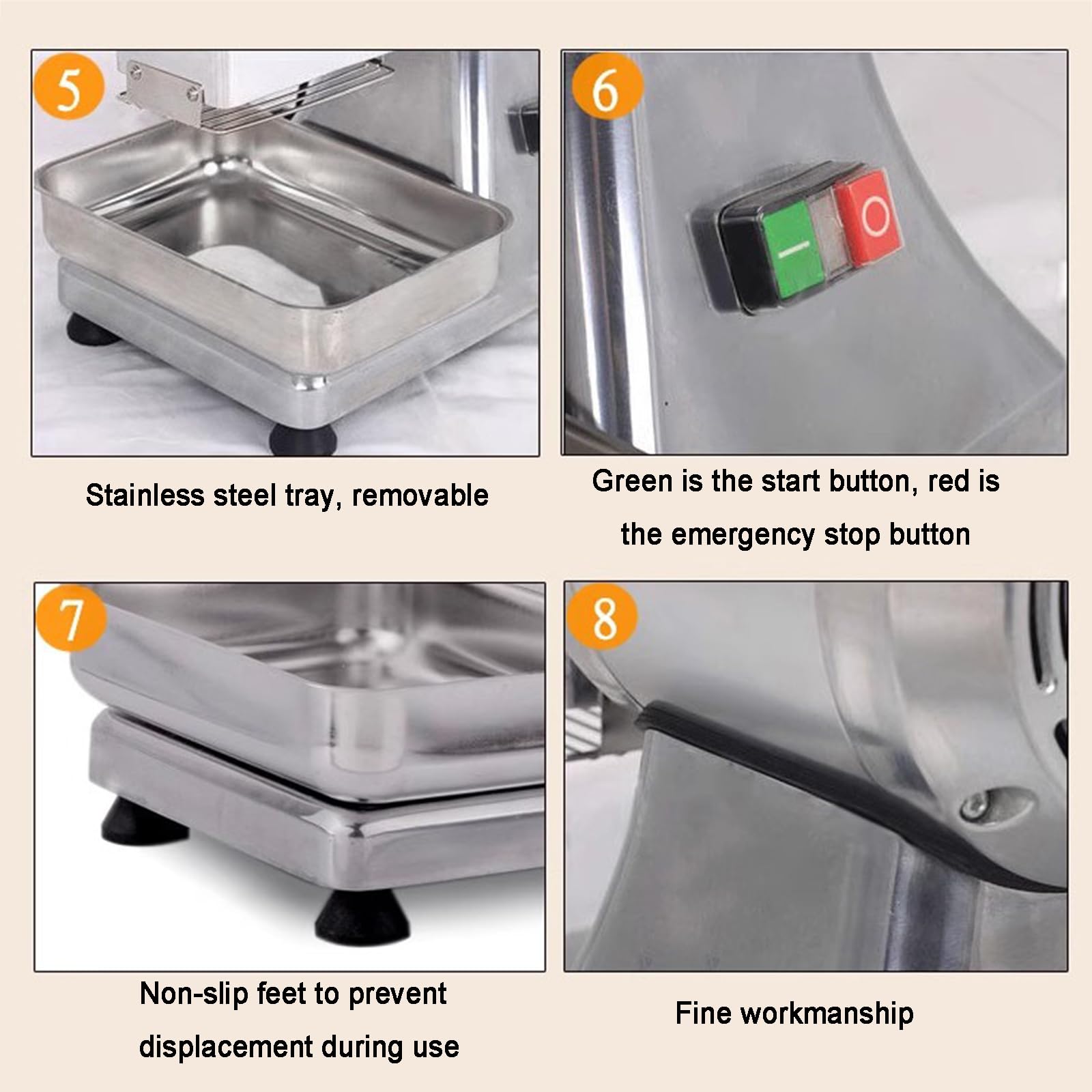 5

Stainless steel tray, removable

6

O

Green is the start button, red is the emergency stop button

7

Non-slip feet to prevent displacement during use

8

Fine workmanship