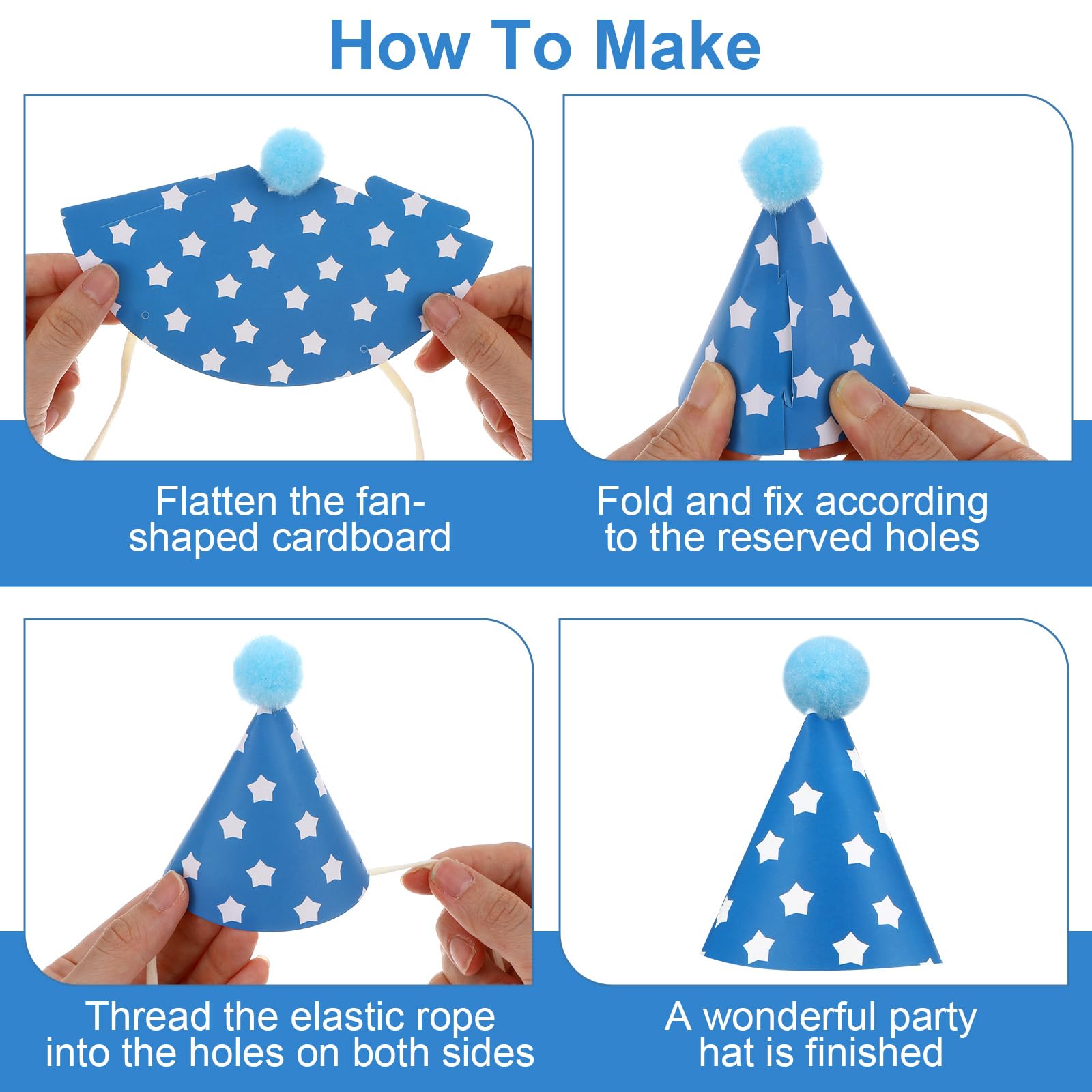 How To Make

Flatten the fan-shaped cardboard

Fold and fix according to the reserved holes

Thread the elastic rope into the holes on both sides

A wonderful party hat is finished