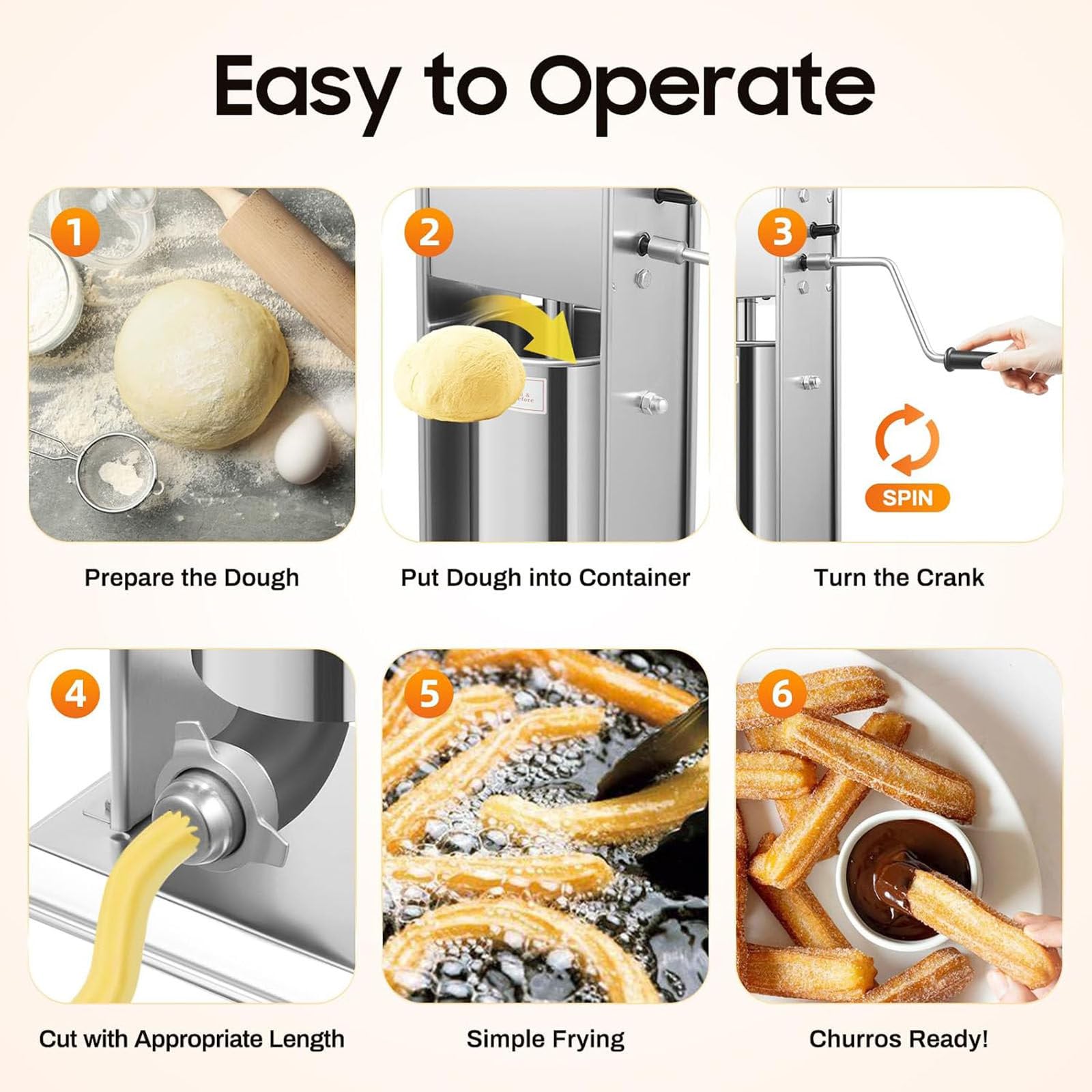 Easy to Operate

1

Prepare the Dough

2

Put Dough into Container

3

SPIN

Turn the Crank

4

Cut with Appropriate Length

5

Simple Frying

6

Churros Ready!