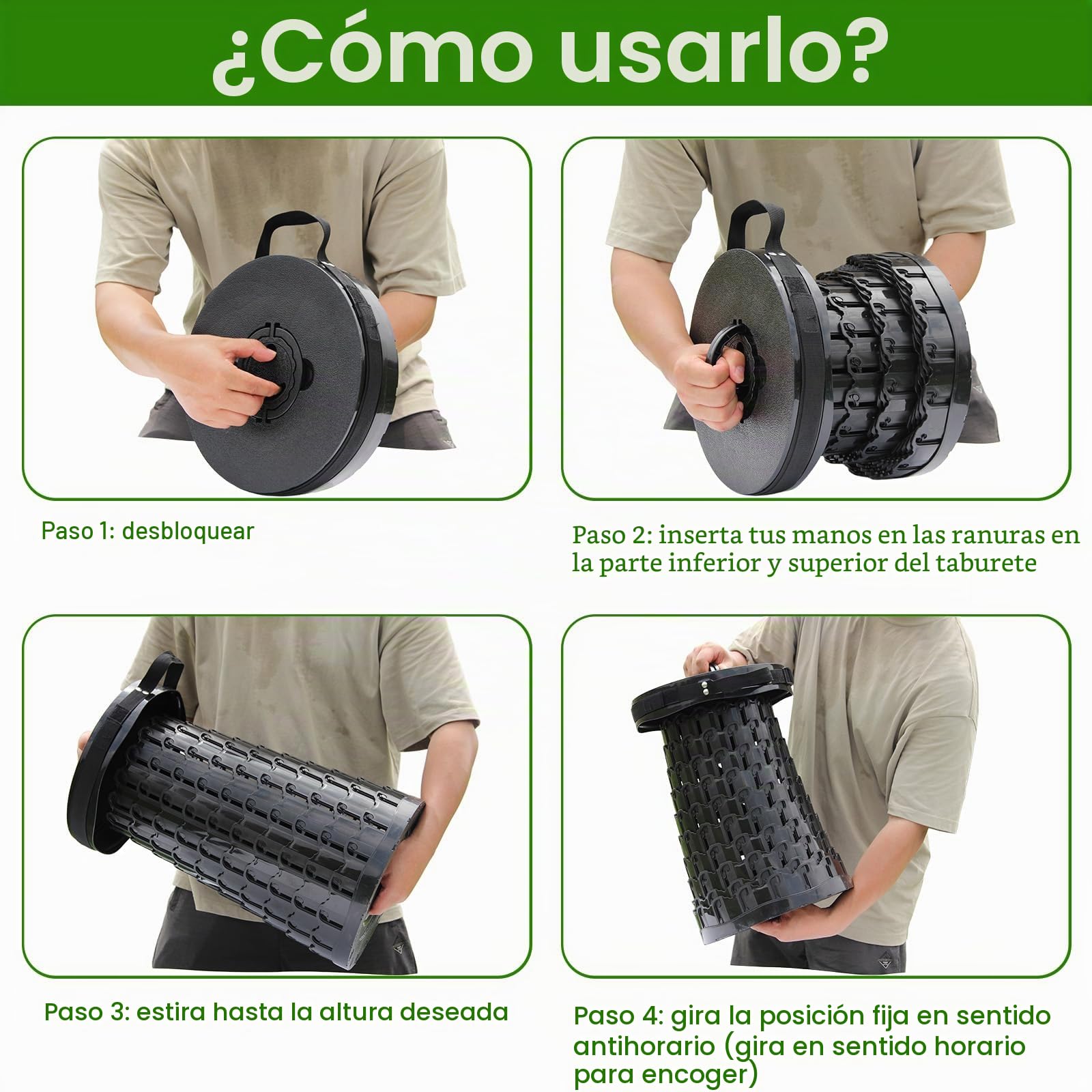 ¿Cómo usarlo?

Paso 1: desbloquear

Paso 2: inserta tus manos en las ranuras en la parte inferior y superior del taburete

Paso 3: estira hasta la altura deseada

Paso 4: gira la posición fija en sentido antihorario (gira en sentido horario para encoger)