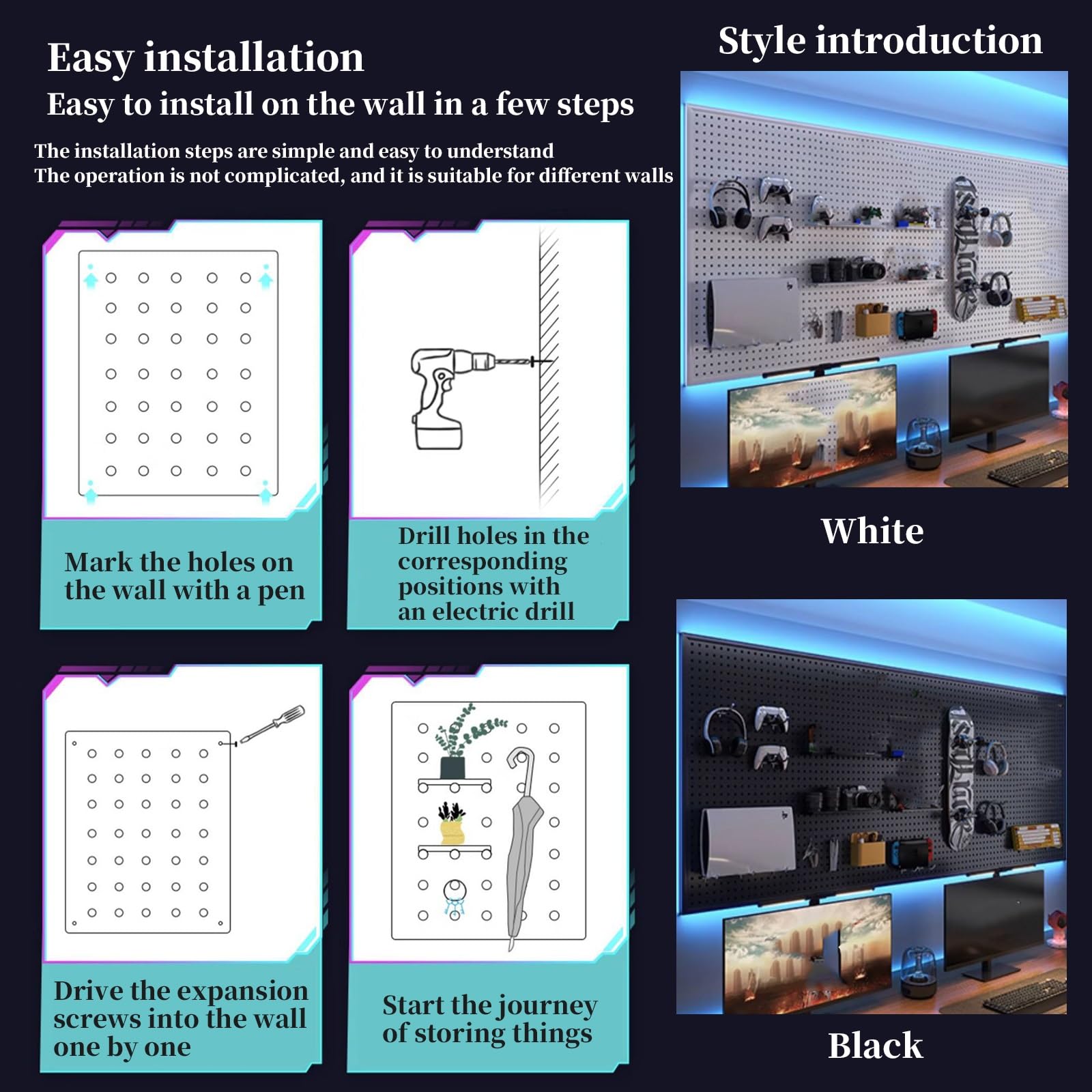 Easy installation
Easy to install on the wall in a few steps

The installation steps are simple and easy to understand
The operation is not complicated, and it is suitable for different walls

Mark the holes on the wall with a pen

Drill holes in the corresponding positions with an electric drill

Drive the expansion screws into the wall one by one

Start the journey of storing things

Style introduction

White

Black