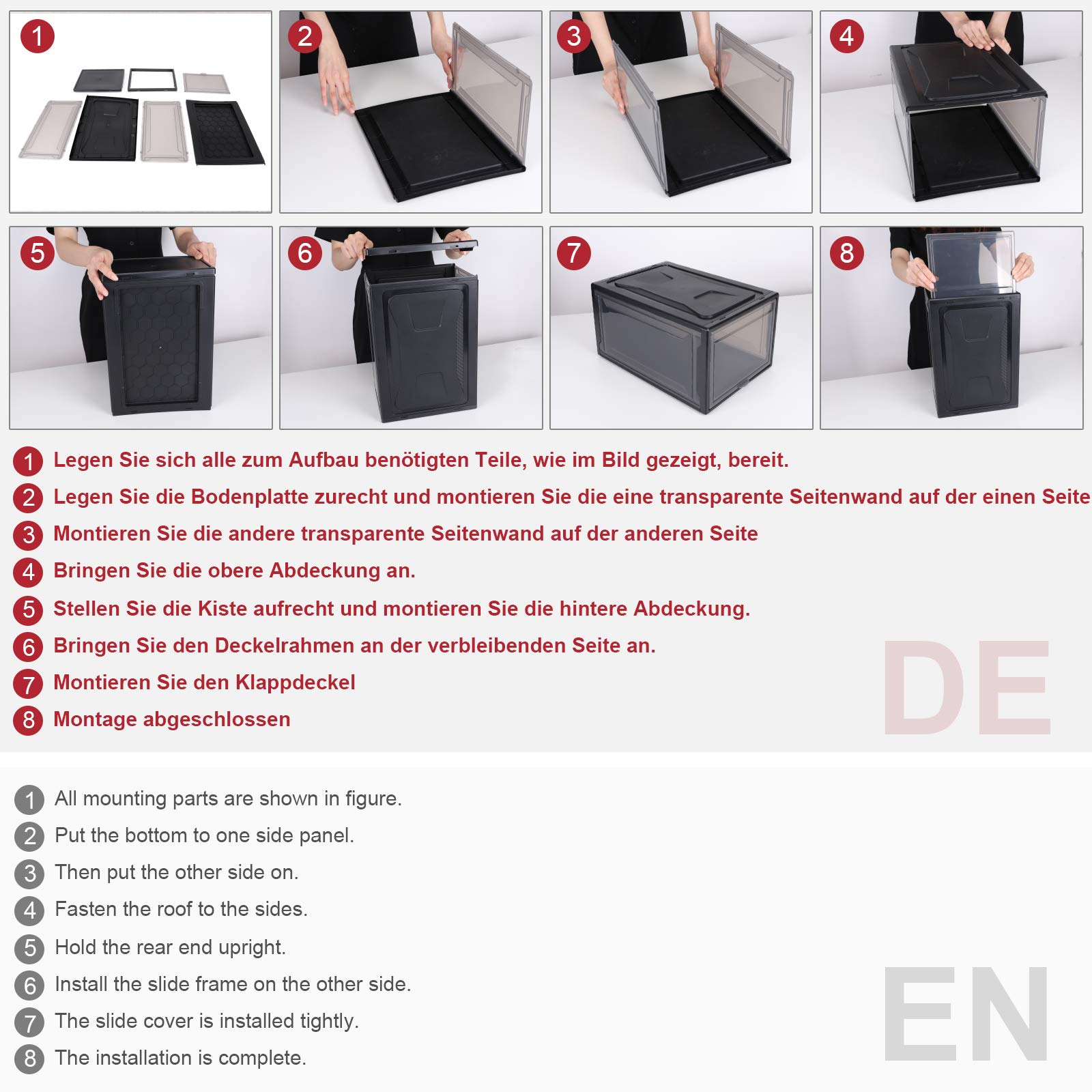 1

2

3

4

5

6

7

8

1 Legen Sie sich alle zum Aufbau benötigten Teile, wie im Bild gezeigt, bereit.
2 Legen Sie die Bodenplatte zurecht und montieren Sie die eine transparente Seitenwand auf der einen Seite
3 Montieren Sie die andere transparente Seitenwand auf der anderen Seite
4 Bringen Sie die obere Abdeckung an.
5 Stellen Sie die Kiste aufrecht und montieren Sie die hintere Abdeckung.
6 Bringen Sie den Deckelrahmen an der verbleibenden Seite an.
7 Montieren Sie den Klappdeckel
8 Montage abgeschlossen

DE

1 All mounting parts are shown in figure.
2 Put the bottom to one side panel.
3 Then put the other side on.
4 Fasten the roof to the sides.
5 Hold the rear end upright.
6 Install the slide frame on the other side.
7 The slide cover is installed tightly.
8 The installation is complete.

EN