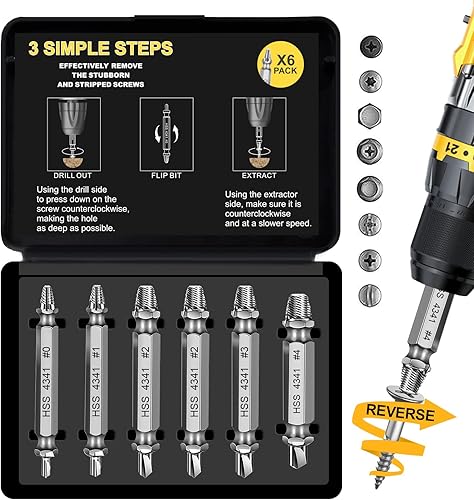 3 SIMPLE STEPS

EFFECTIVELY REMOVE THE STUBBORN AND STRIPPED SCREWS

X6 PACK

DRILL OUT

Using the drill side to press down on the screw counterclockwise, making the hole as deep as possible.

FLIP BIT

EXTRACT

Using the extractor side, make sure it is counterclockwise and at a slower speed.

HSS 4341 #0

HSS 4341 #1

HSS 4341 #2

HSS 4341 #2

HSS 4341 #3

HSS 4341 #4

21

HSS 4341 #4

REVERSE