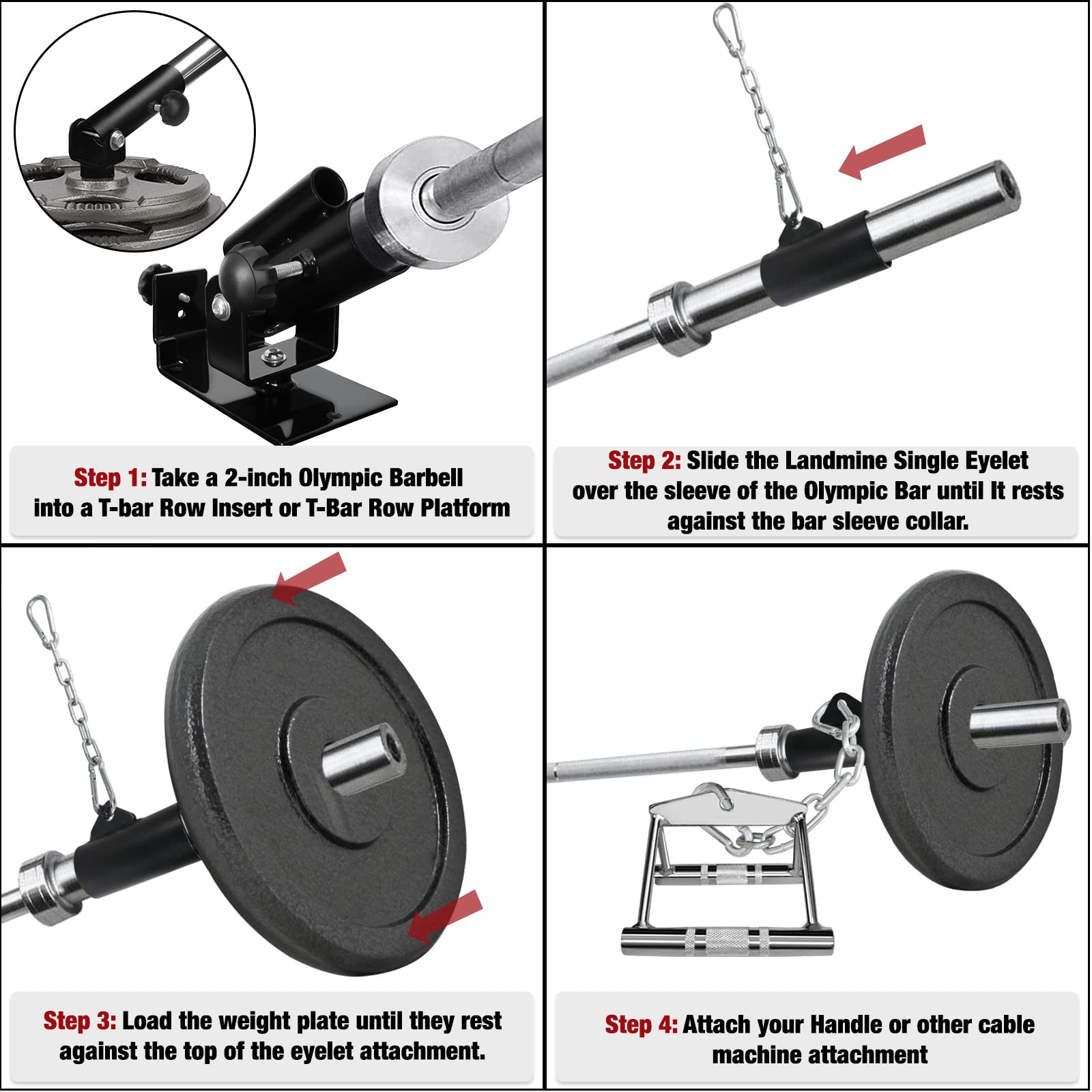 Step 1: Take a 2-inch Olympic Barbell into a T-bar Row Insert or T-Bar Row Platform

Step 2: Slide the Landmine Single Eyelet over the sleeve of the Olympic Bar until It rests against the bar sleeve collar.

Step 3: Load the weight plate until they rest against the top of the eyelet attachment.

Step 4: Attach your Handle or other cable machine attachment