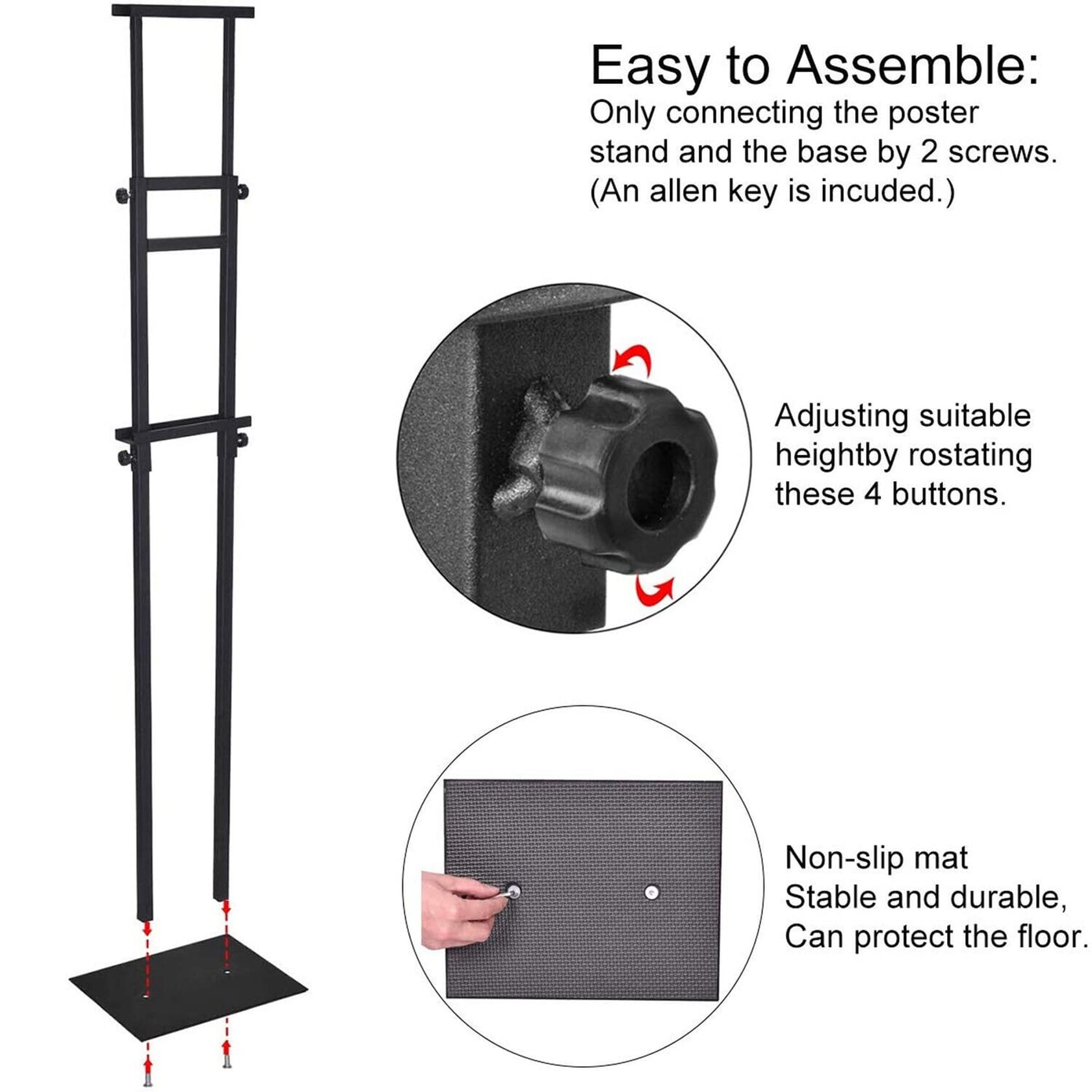 Easy to Assemble:
Only connecting the poster stand and the base by 2 screws. (An allen key is incuded.)

Adjusting suitable heightby rostating these 4 buttons.

Non-slip mat
Stable and durable,
Can protect the floor.