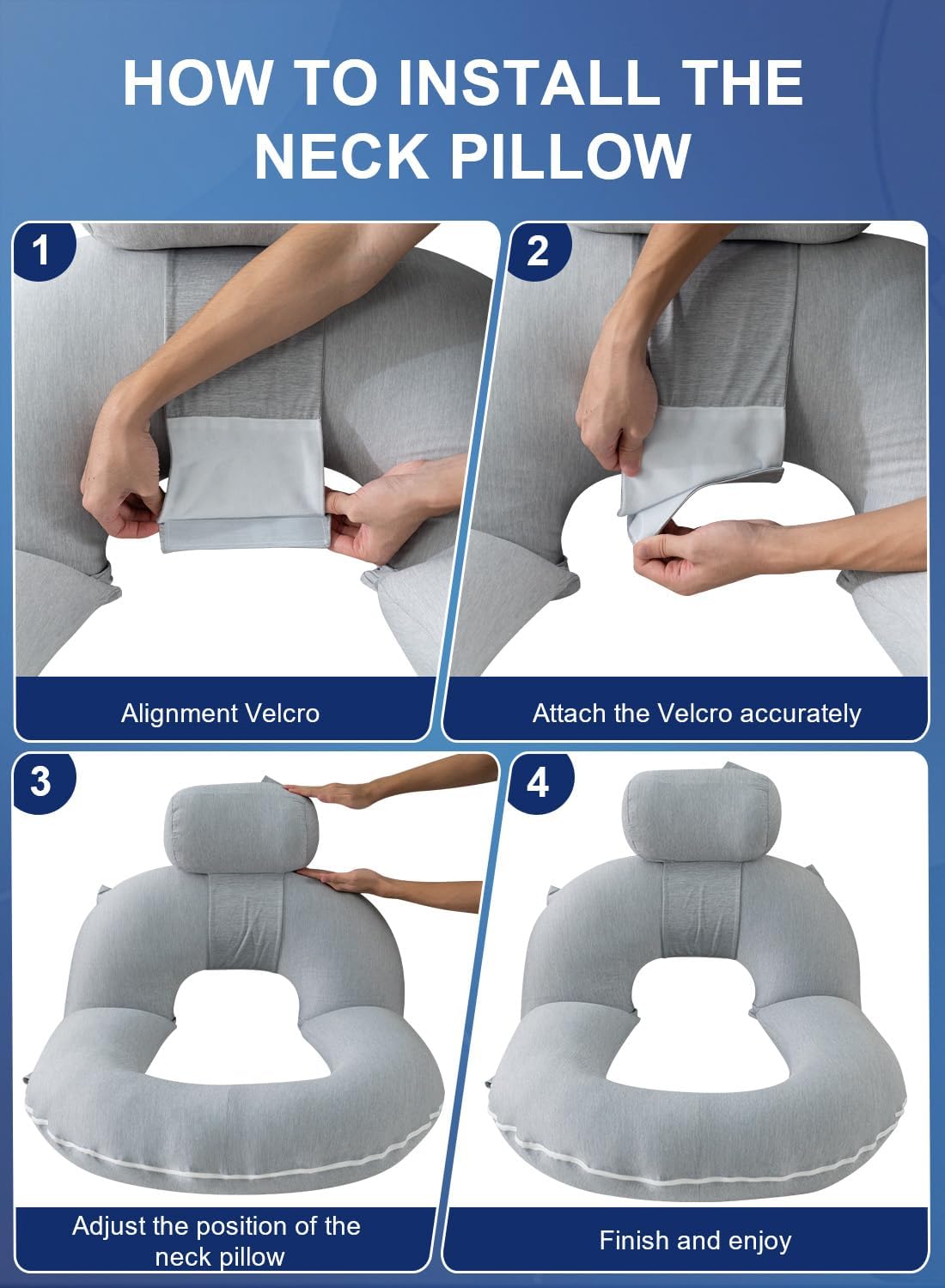 HOW TO INSTALL THE NECK PILLOW

1

Alignment Velcro

2

Attach the Velcro accurately

3

Adjust the position of the neck pillow

4

Finish and enjoy