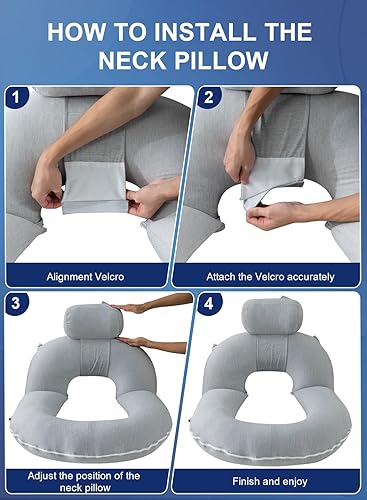 HOW TO INSTALL THE NECK PILLOW

1

Alignment Velcro

2

Attach the Velcro accurately

3

Adjust the position of the neck pillow

4

Finish and enjoy