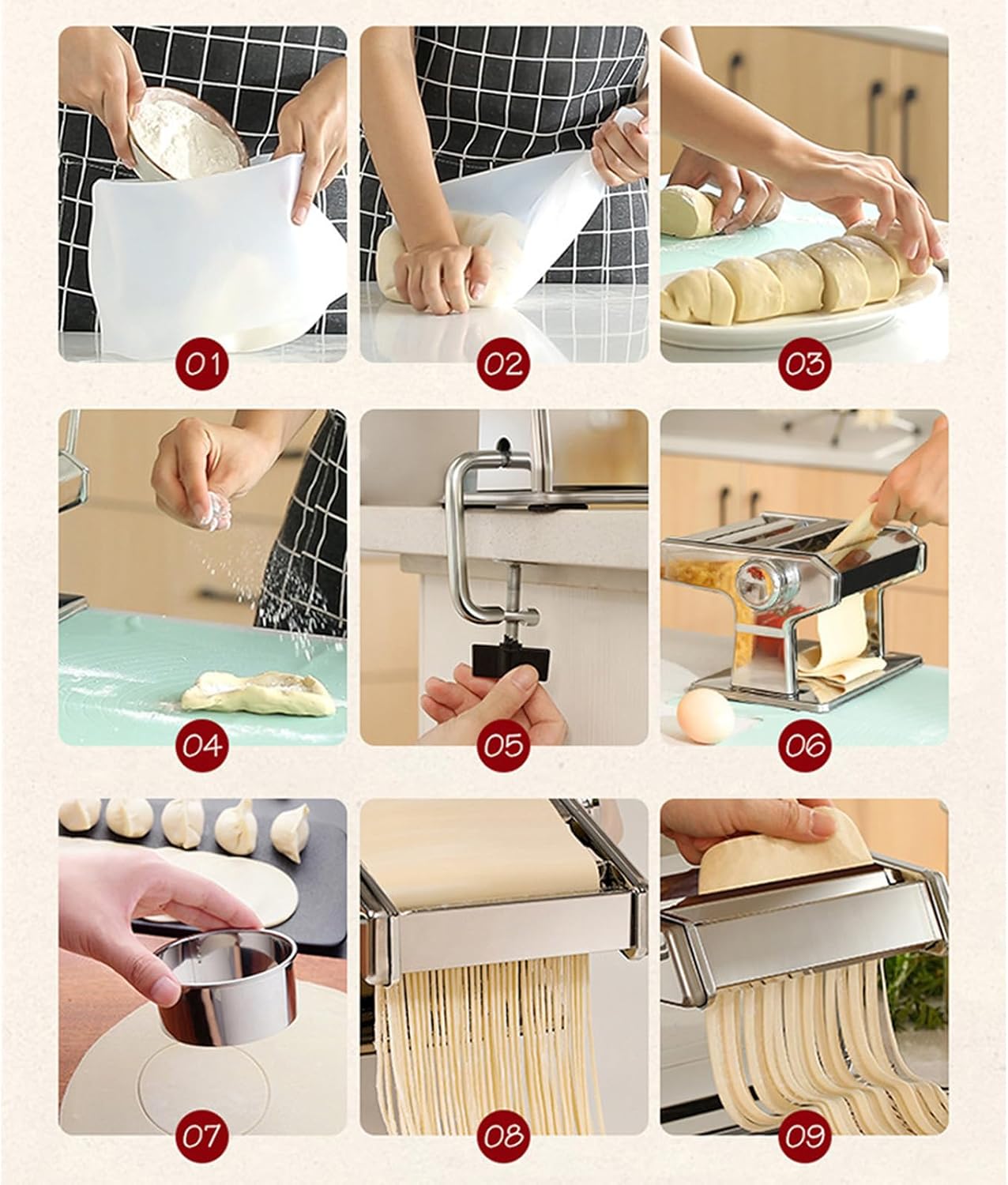 01

02

03

04

05

06

07

08

09