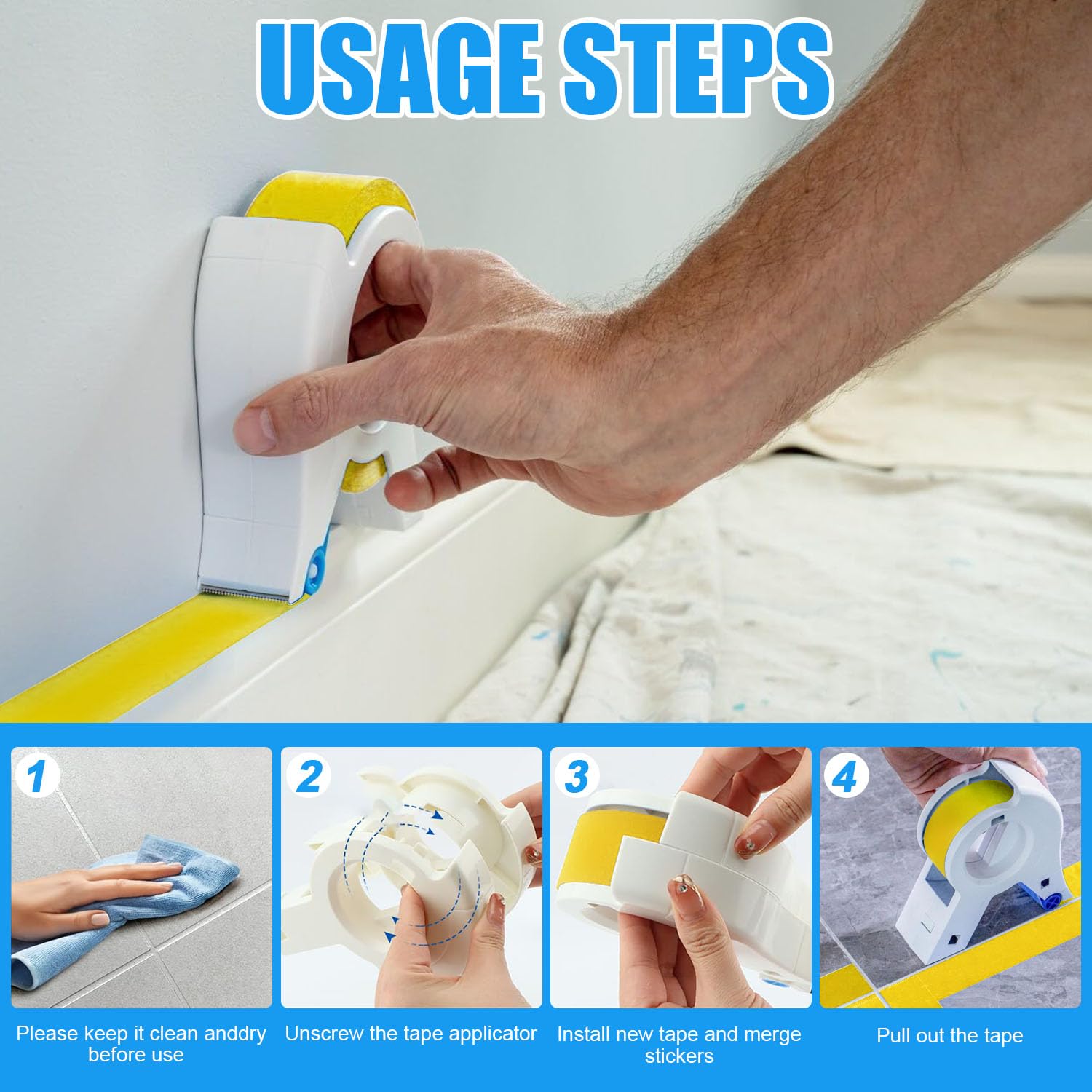 USAGE STEPS

1

Please keep it clean anddry before use

2

Unscrew the tape applicator

3

Install new tape and merge stickers

4

Pull out the tape