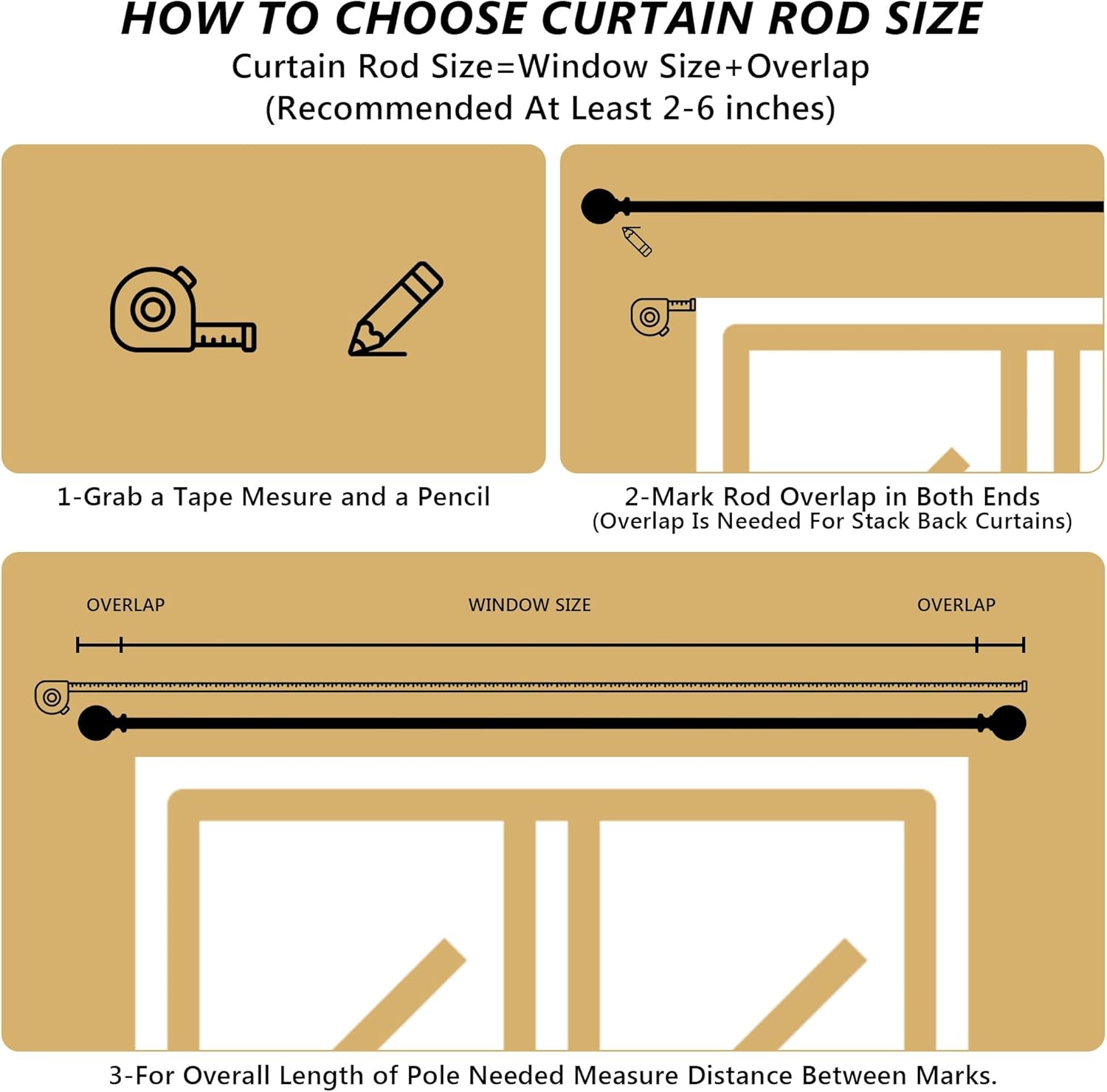 HOW TO CHOOSE CURTAIN ROD SIZE

Curtain Rod Size=Window Size+Overlap
(Recommended At Least 2-6 inches)

1-Grab a Tape Mesure and a Pencil

2-Mark Rod Overlap in Both Ends
(Overlap Is Needed For Stack Back Curtains)

OVERLAP

WINDOW SIZE

OVERLAP

3-For Overall Length of Pole Needed Measure Distance Between Marks.