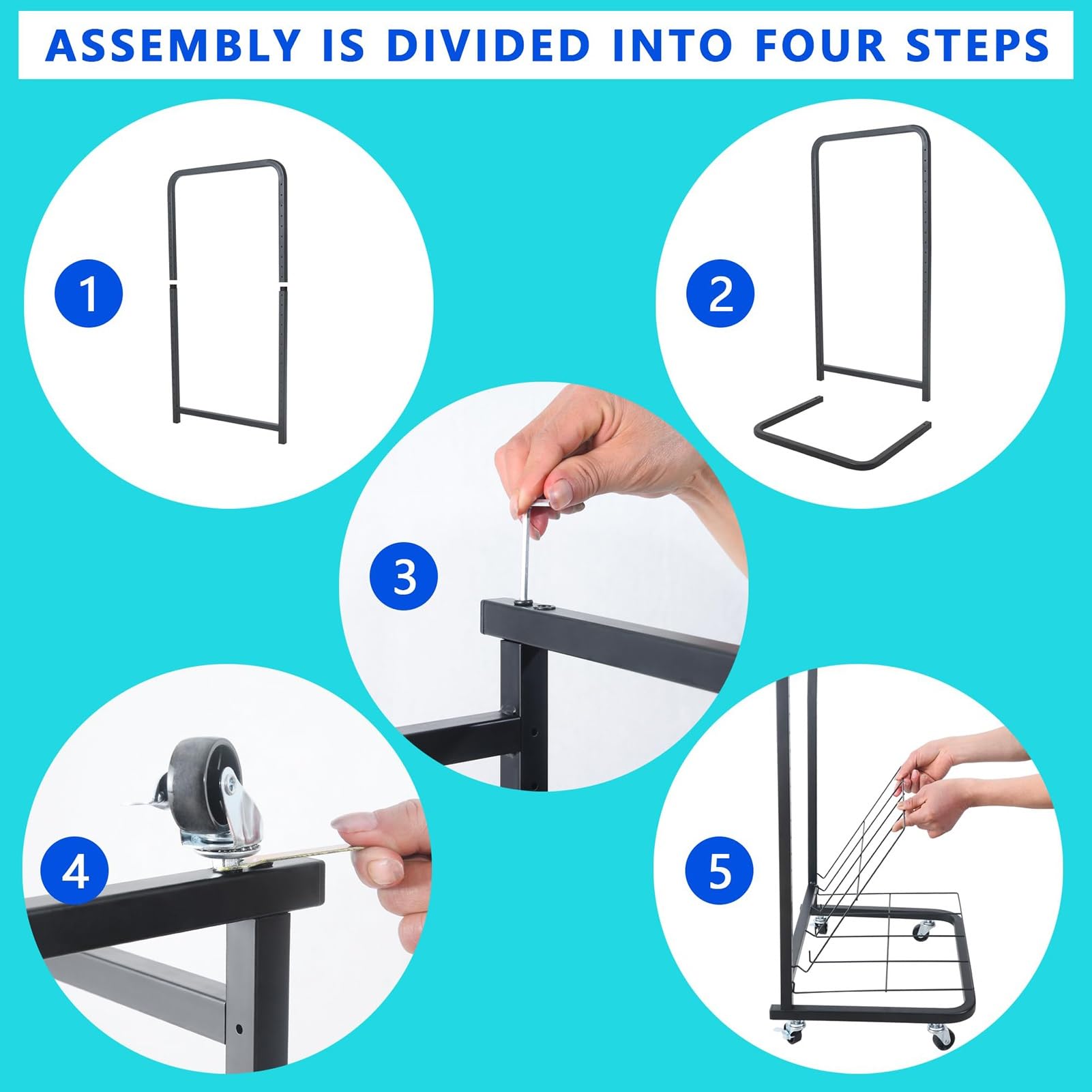 ASSEMBLY IS DIVIDED INTO FOUR STEPS

1

2

3

4

5