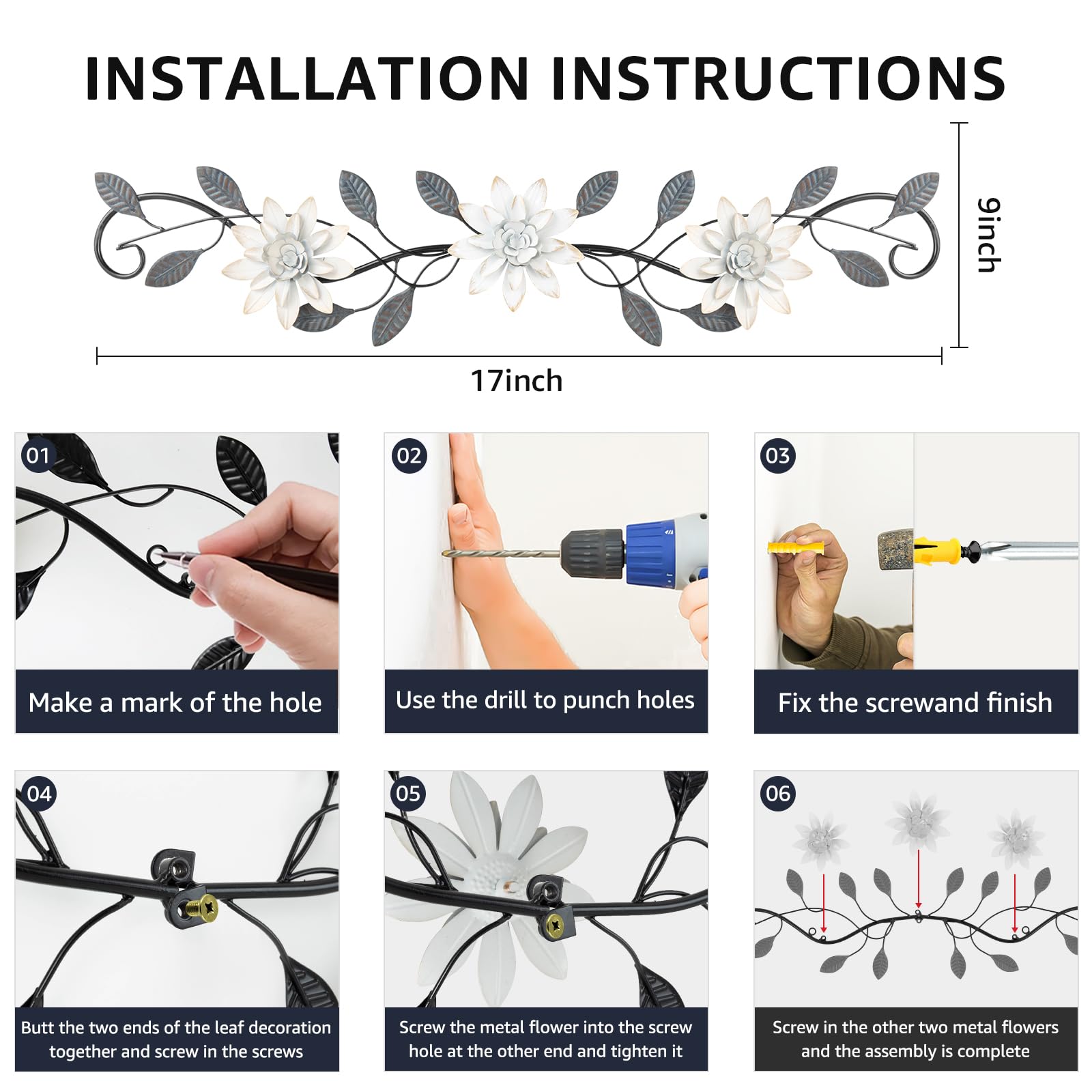 INSTALLATION INSTRUCTIONS

9inch

17inch

01

Make a mark of the hole

02

Use the drill to punch holes

03

Fix the screwand finish

04

Butt the two ends of the leaf decoration together and screw in the screws

05

Screw the metal flower into the screw hole at the other end and tighten it

06

Screw in the other two metal flowers and the assembly is complete