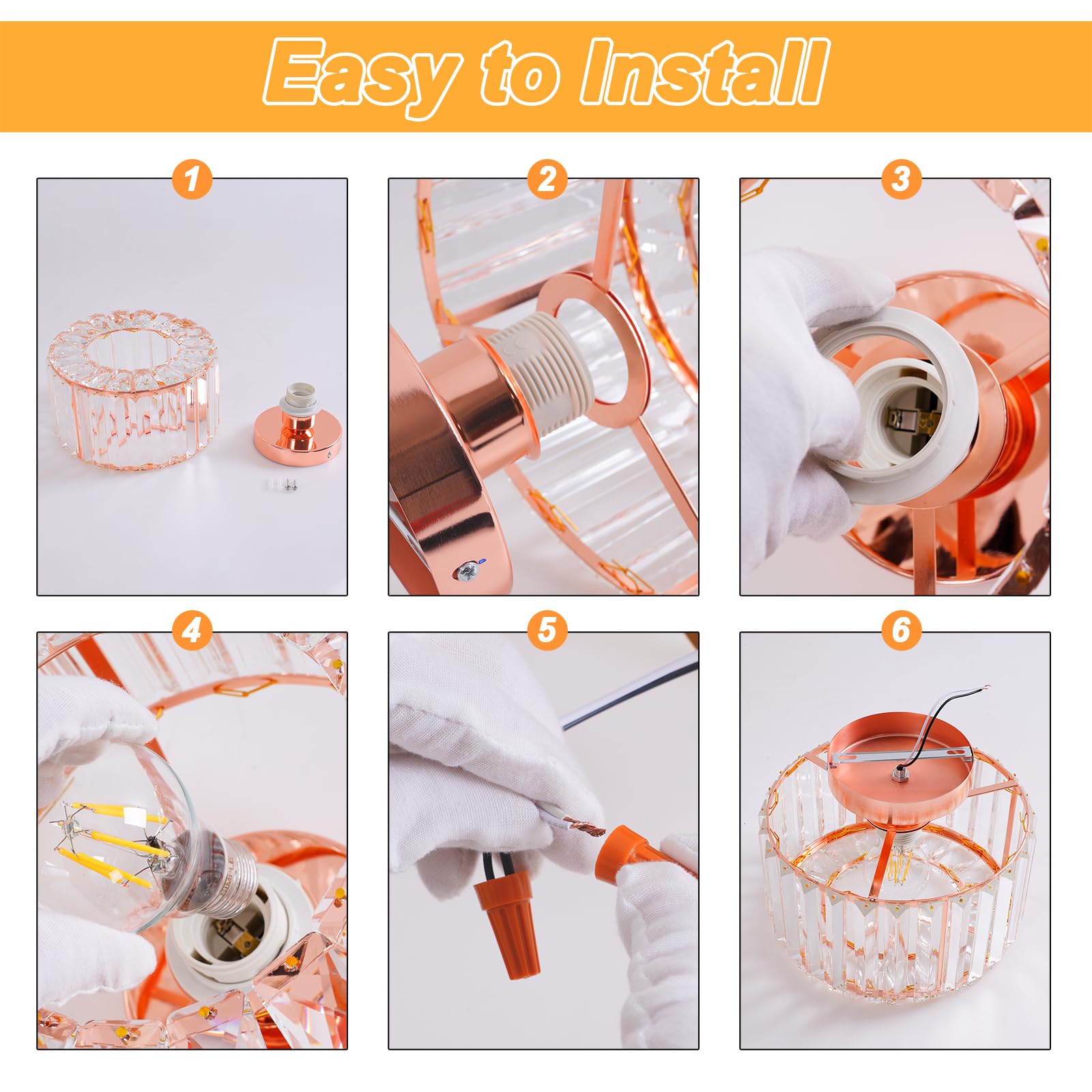 Easy to Install

1

2

3

4

5

6