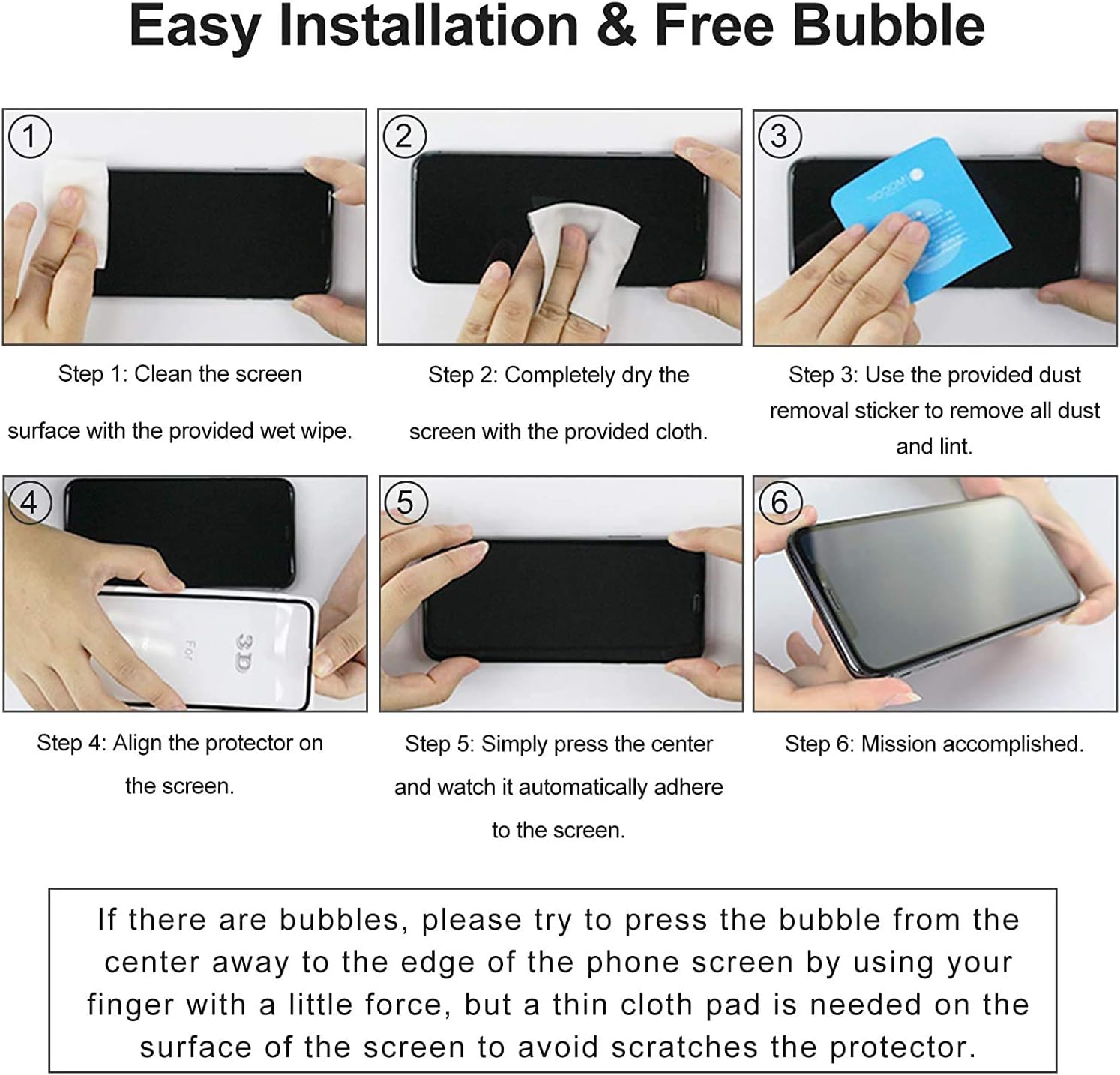 Easy Installation & Free Bubble

1

Step 1: Clean the screen surface with the provided wet wipe.

2

Step 2: Completely dry the screen with the provided cloth.

3

Step 3: Use the provided dust removal sticker to remove all dust and lint.

4

3D

For

Step 4: Align the protector on the screen.

5

Step 5: Simply press the center and watch it automatically adhere to the screen.

6

Step 6: Mission accomplished.

If there are bubbles, please try to press the bubble from the center away to the edge of the phone screen by using your finger with a little force, but a thin cloth pad is needed on the surface of the screen to avoid scratches the protector.