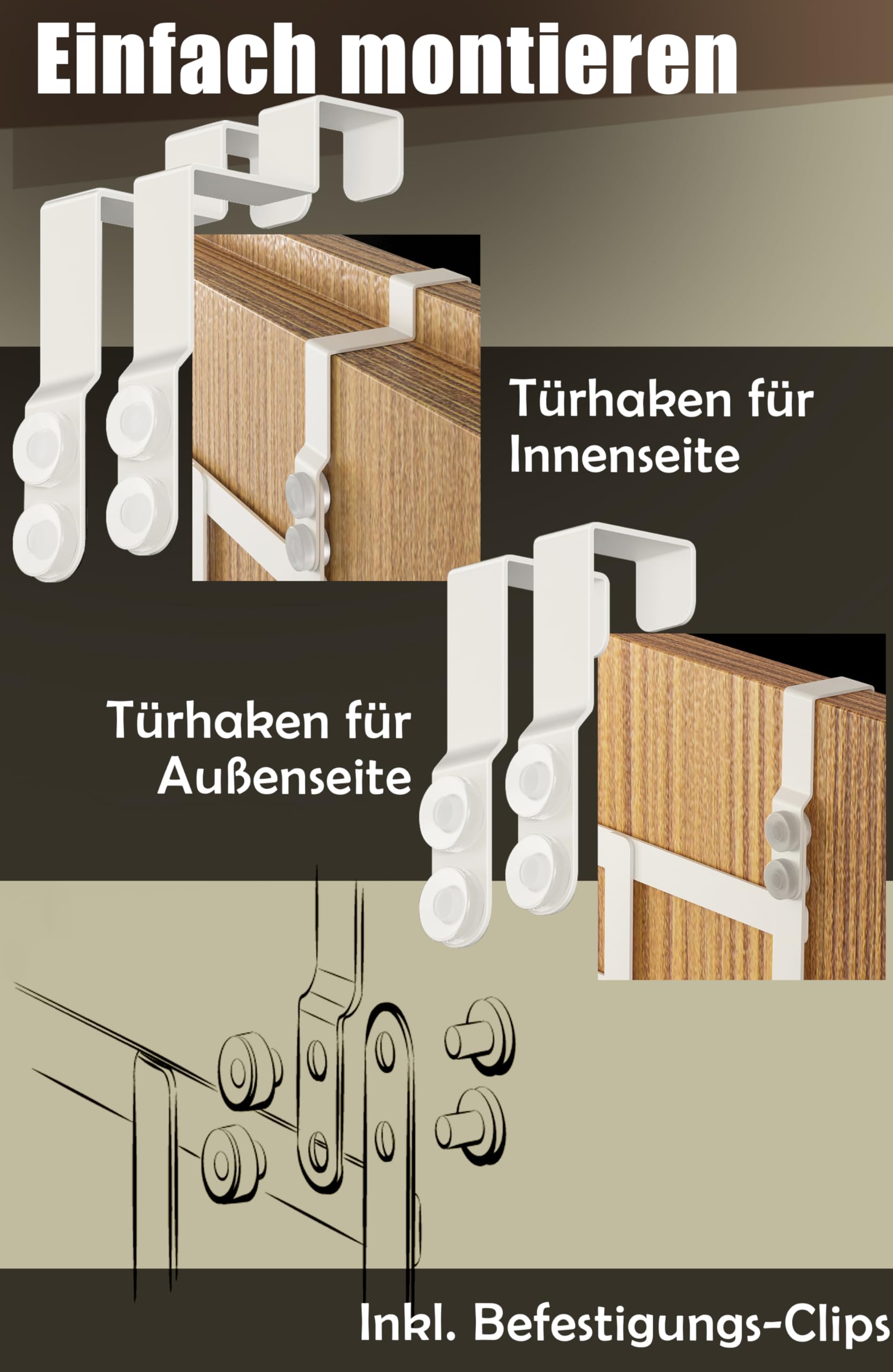 Einfach montieren

Türhaken für Innenseite

Türhaken für Außenseite

Inkl. Befestigungs-Clips