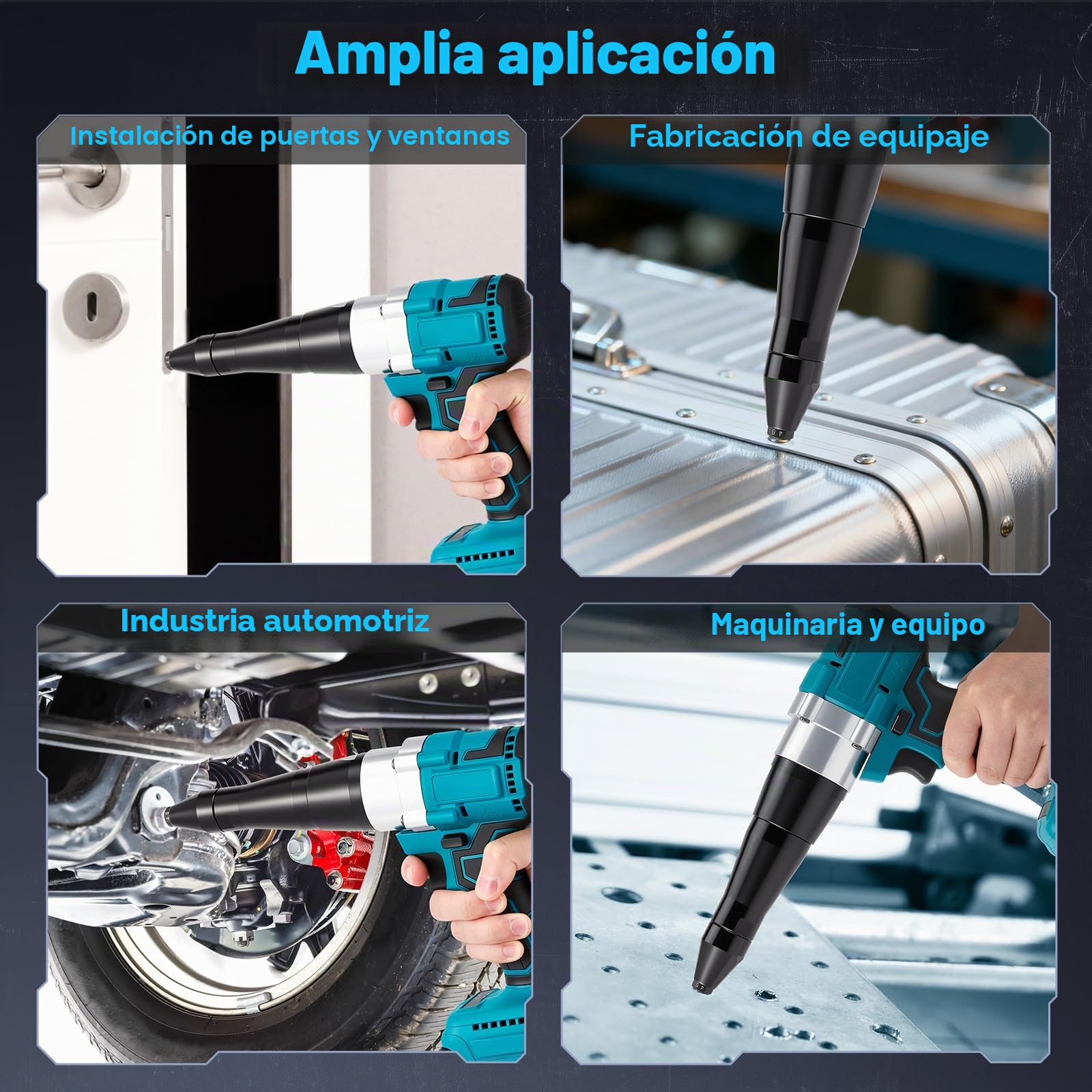 Amplia aplicación

Instalación de puertas y ventanas

Fabricación de equipaje

Industria automotriz

Maquinaria y equipo