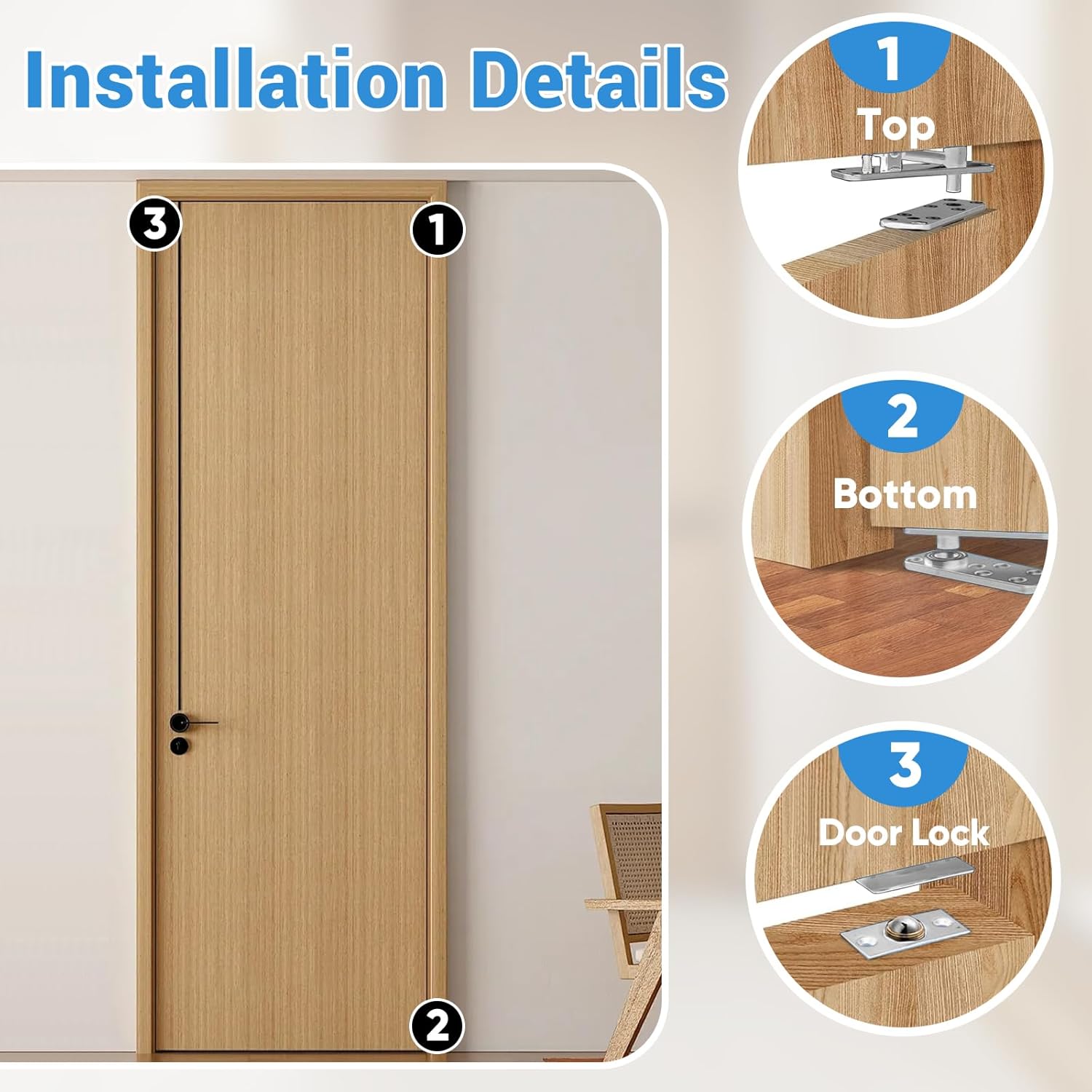 Installation Details

3

1

2

1
Top

2
Bottom

3
Door Lock