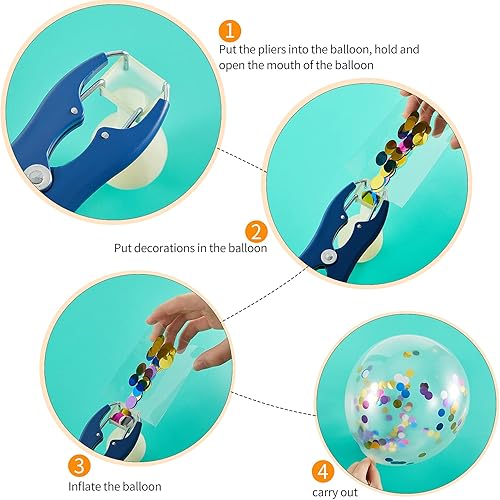 1
Put the pliers into the balloon, hold and open the mouth of the balloon

2
Put decorations in the balloon

3
Inflate the balloon

4
carry out