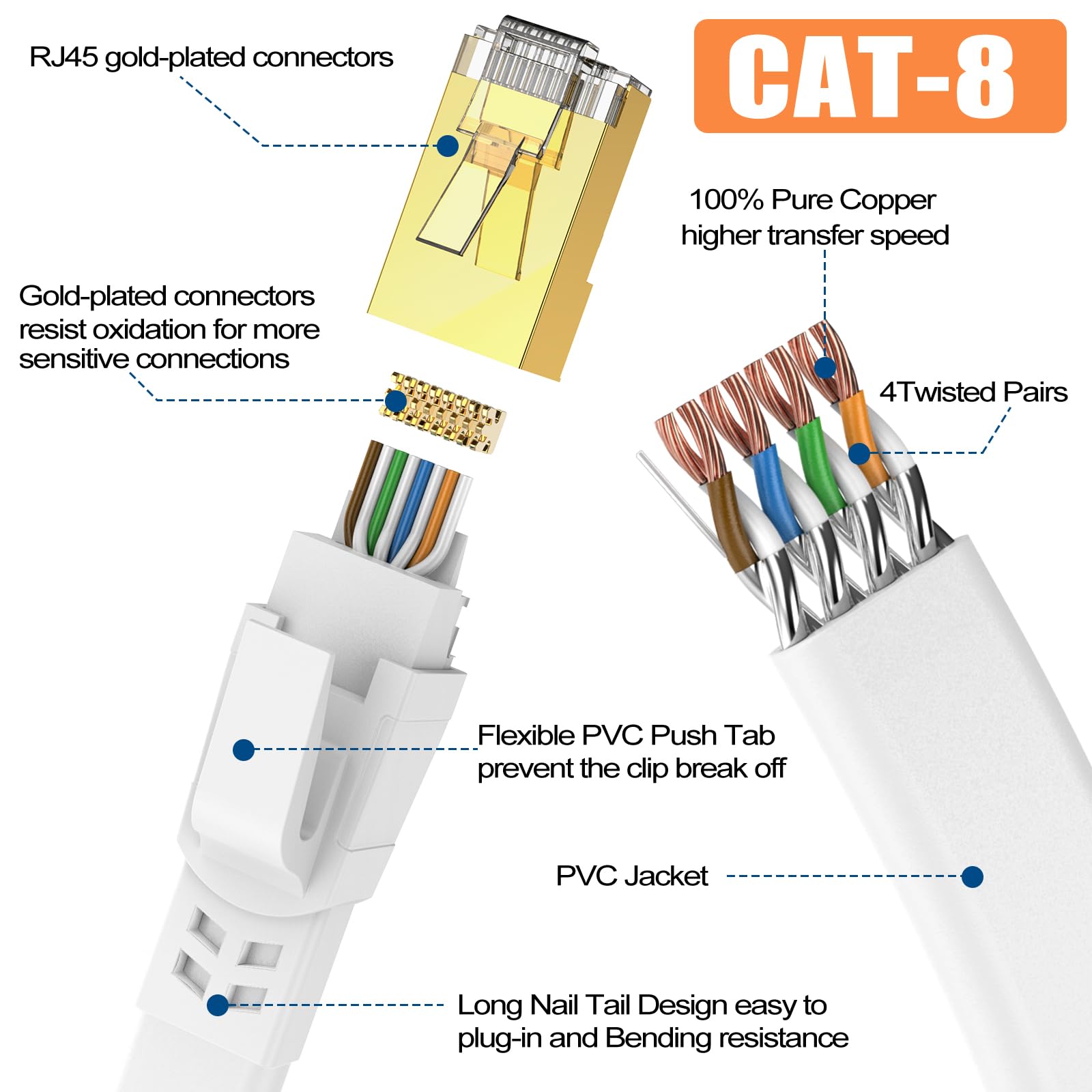 RJ45 gold-plated connectors

CAT-8

100% Pure Copper
higher transfer speed

Gold-plated connectors resist oxidation for more sensitive connections

4Twisted Pairs

Flexible PVC Push Tab
prevent the clip break off

PVC Jacket

Long Nail Tail Design easy to
plug-in and Bending resistance