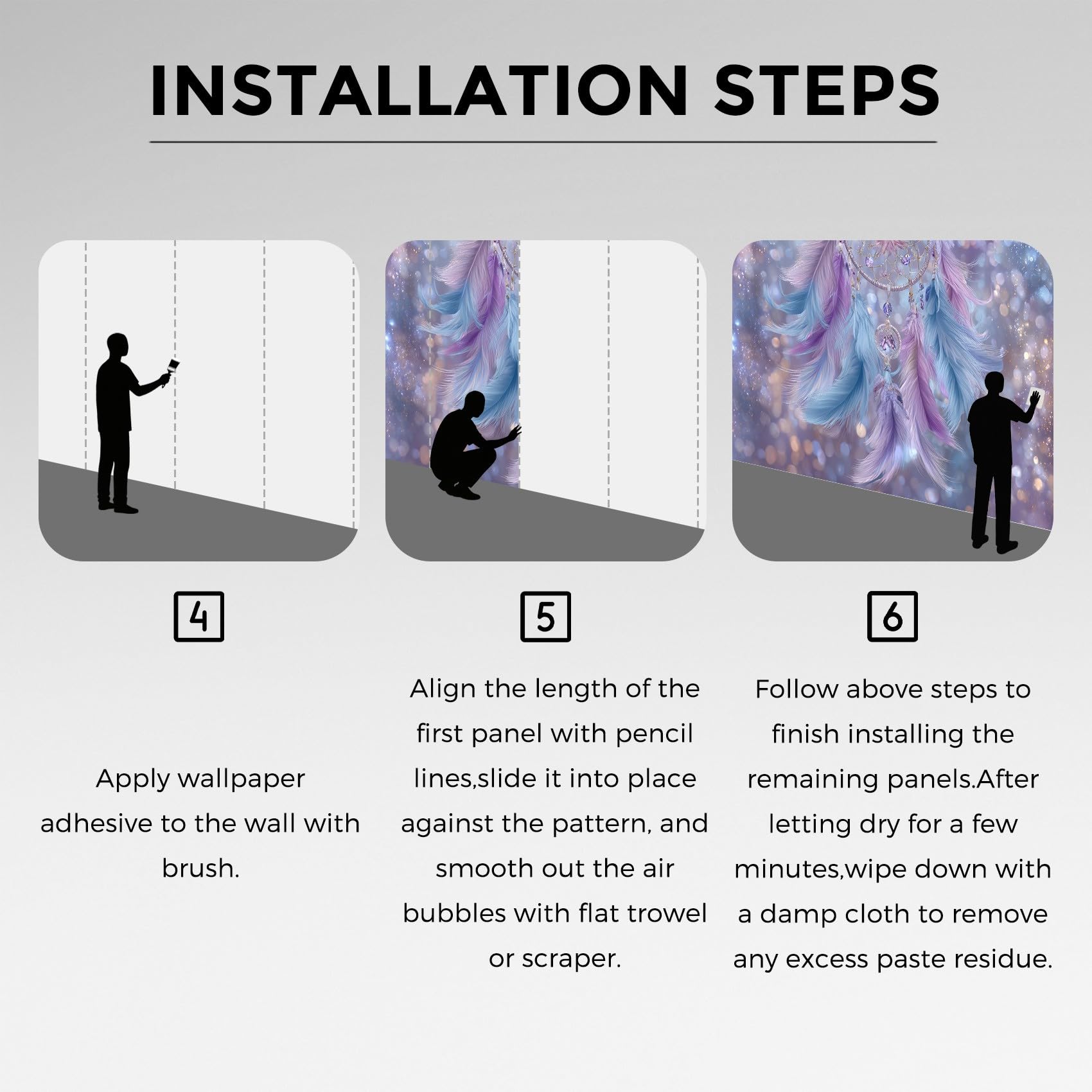 INSTALLATION STEPS

4

Apply wallpaper adhesive to the wall with brush.

5

Align the length of the first panel with pencil lines,slide it into place against the pattern, and smooth out the air bubbles with flat trowel or scraper.

6

Follow above steps to finish installing the remaining panels.After letting dry for a few minutes,wipe down with a damp cloth to remove any excess paste residue.