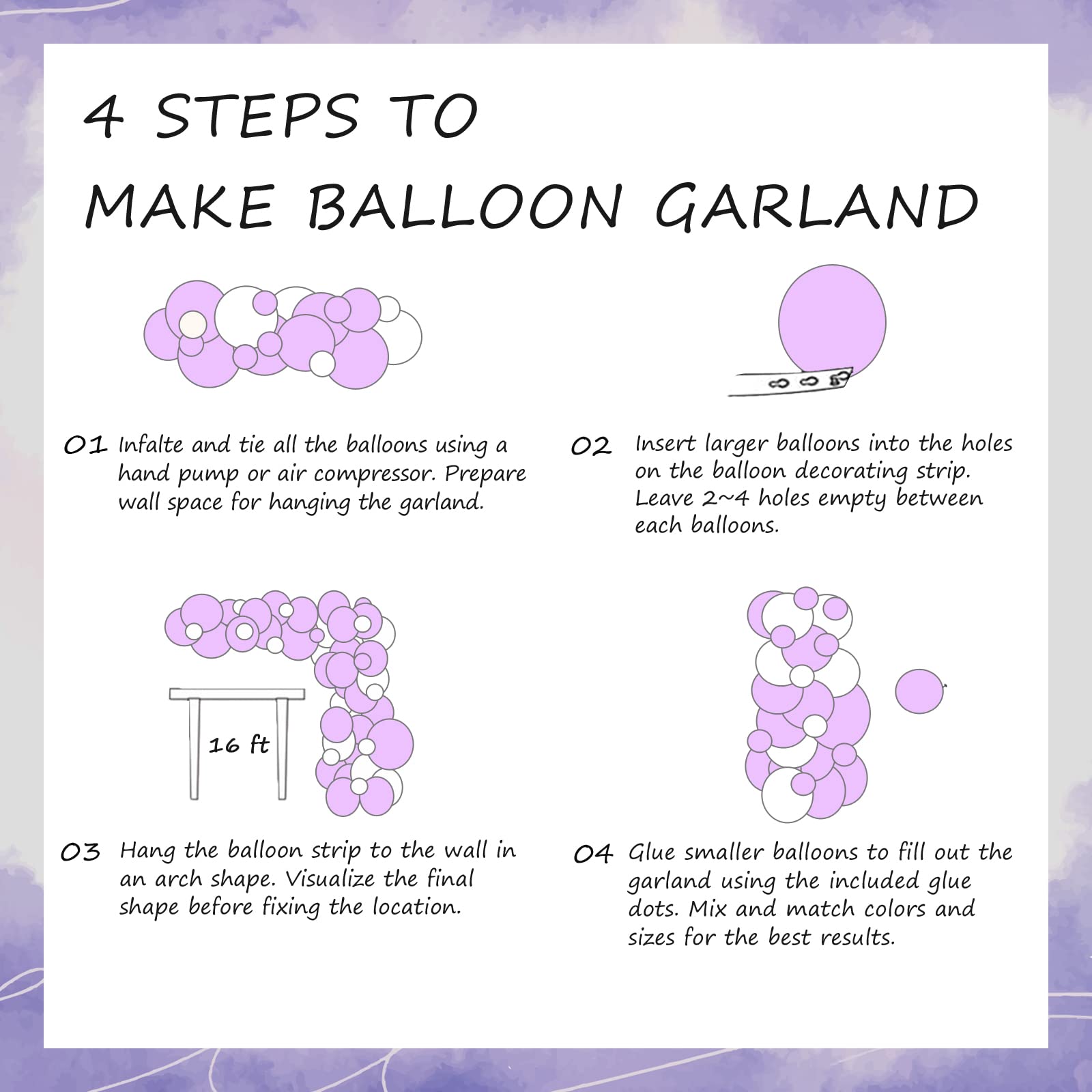 4 STEPS TO
MAKE BALLOON GARLAND

01 Infalte and tie all the balloons using a hand pump or air compressor. Prepare wall space for hanging the garland.

02 Insert larger balloons into the holes on the balloon decorating strip. Leave 2~4 holes empty between each balloons.

16 ft

03 Hang the balloon strip to the wall in an arch shape. Visualize the final shape before fixing the location.

04 Glue smaller balloons to fill out the garland using the included glue dots. Mix and match colors and sizes for the best results.