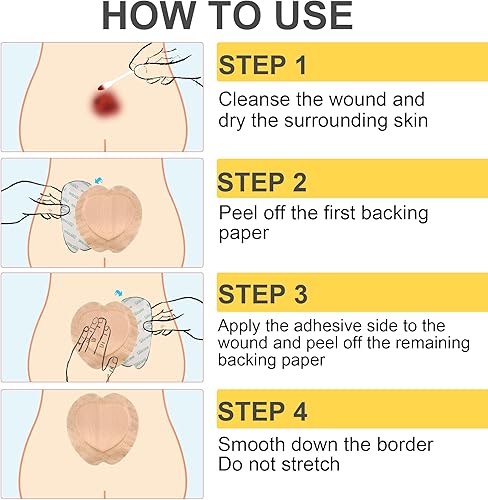 HOW TO USE

STEP 1

Cleanse the wound and dry the surrounding skin

STEP 2

Peel off the first backing paper

STEP 3

Apply the adhesive side to the wound and peel off the remaining backing paper

STEP 4

Smooth down the border
Do not stretch