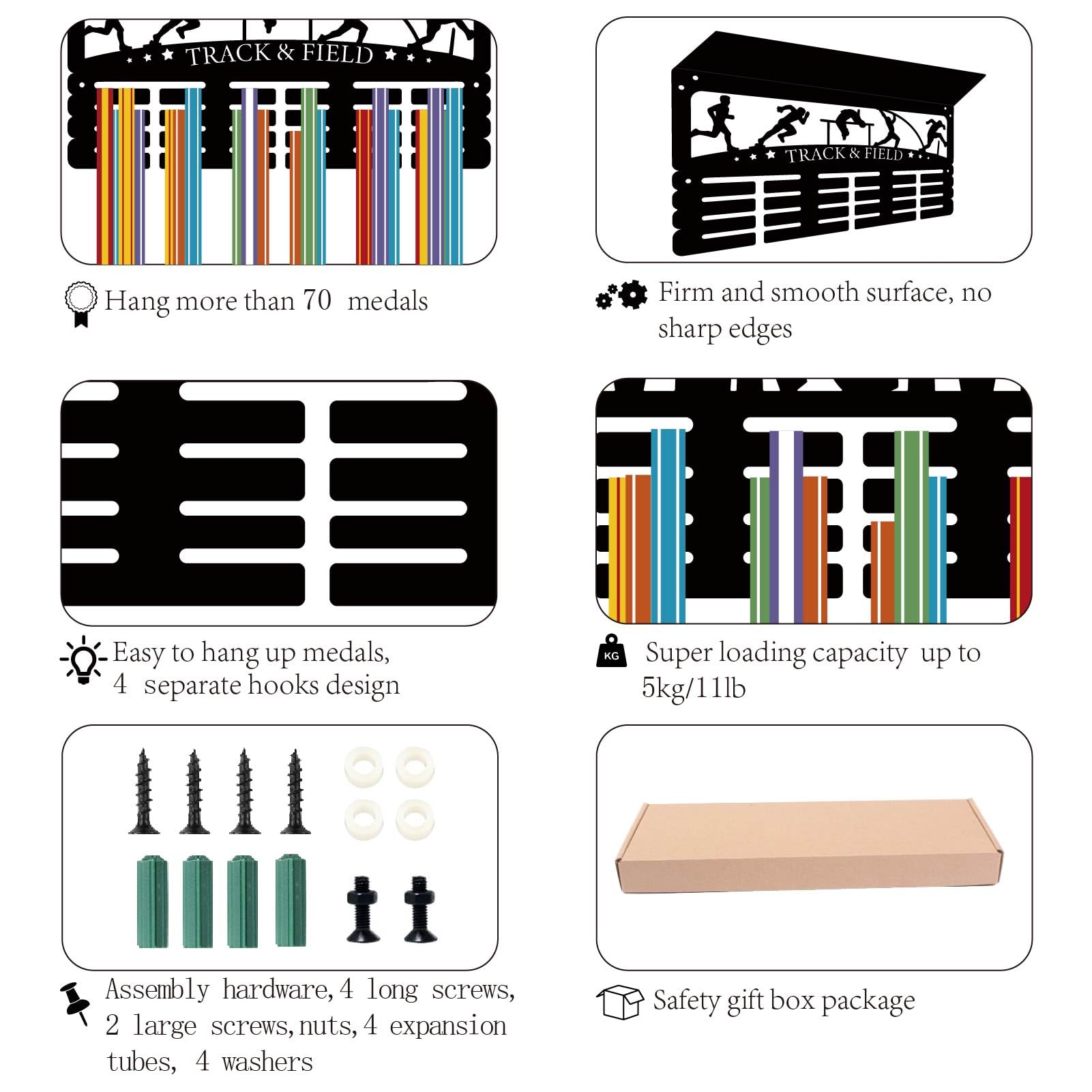 TRACK & FIELD

Hang more than 70 medals

TRACK & FIELD

Firm and smooth surface, no sharp edges

Easy to hang up medals, 4 separate hooks design

KG

Super loading capacity up to 5kg/11lb

Assembly hardware, 4 long screws, 2 large screws, nuts, 4 expansion tubes, 4 washers

Safety gift box package