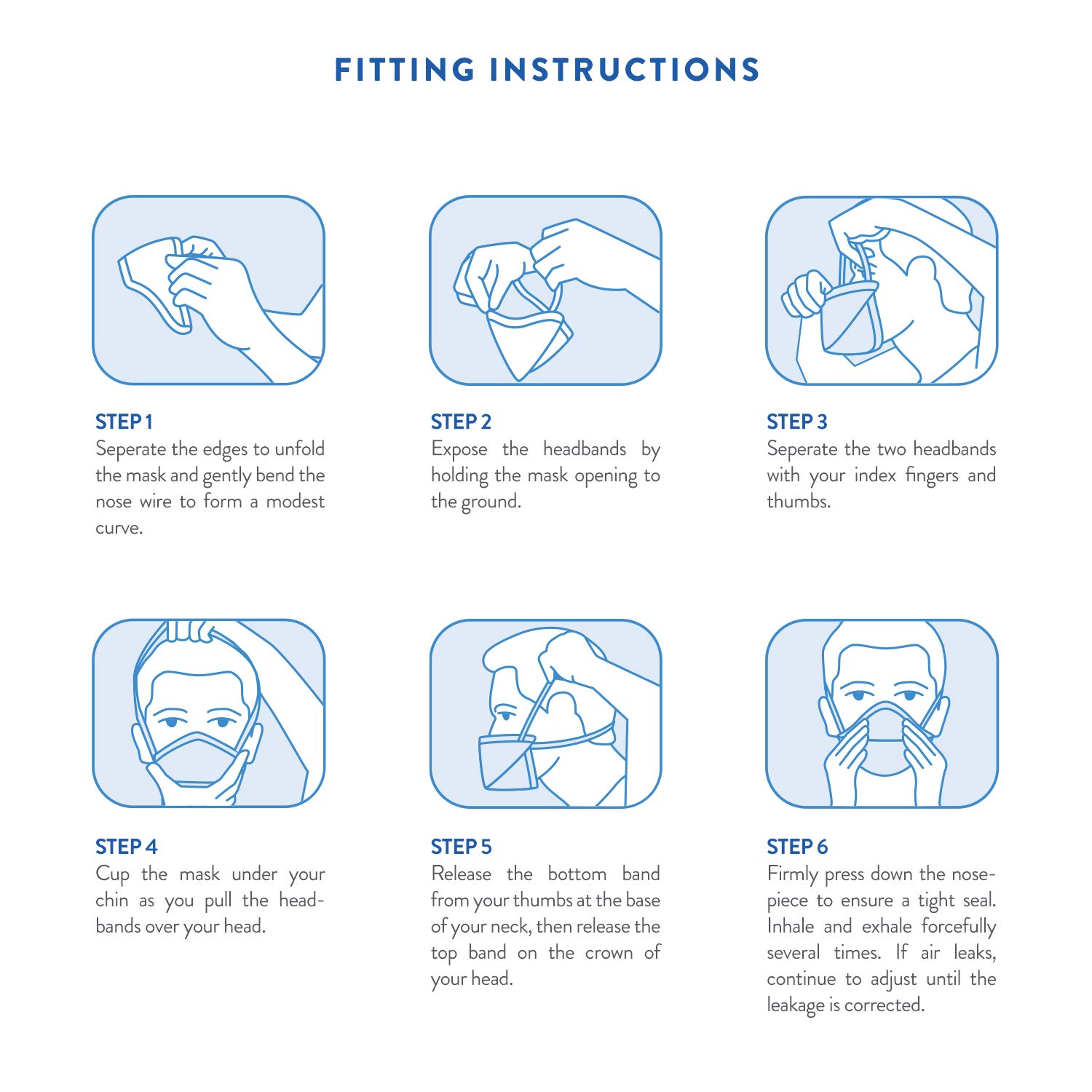 FITTING INSTRUCTIONS

STEP 1
Seperate the edges to unfold the mask and gently bend the nose wire to form a modest curve.

STEP 2
Expose the headbands by holding the mask opening to the ground.

STEP 3
Seperate the two headbands with your index fingers and thumbs.

STEP 4
Cup the mask under your chin as you pull the headbands over your head.

STEP 5
Release the bottom band from your thumbs at the base of your neck, then release the top band on the crown of your head.

STEP 6
Firmly press down the nosepiece to ensure a tight seal. Inhale and exhale forcefully several times. If air leaks, continue to adjust until the leakage is corrected.