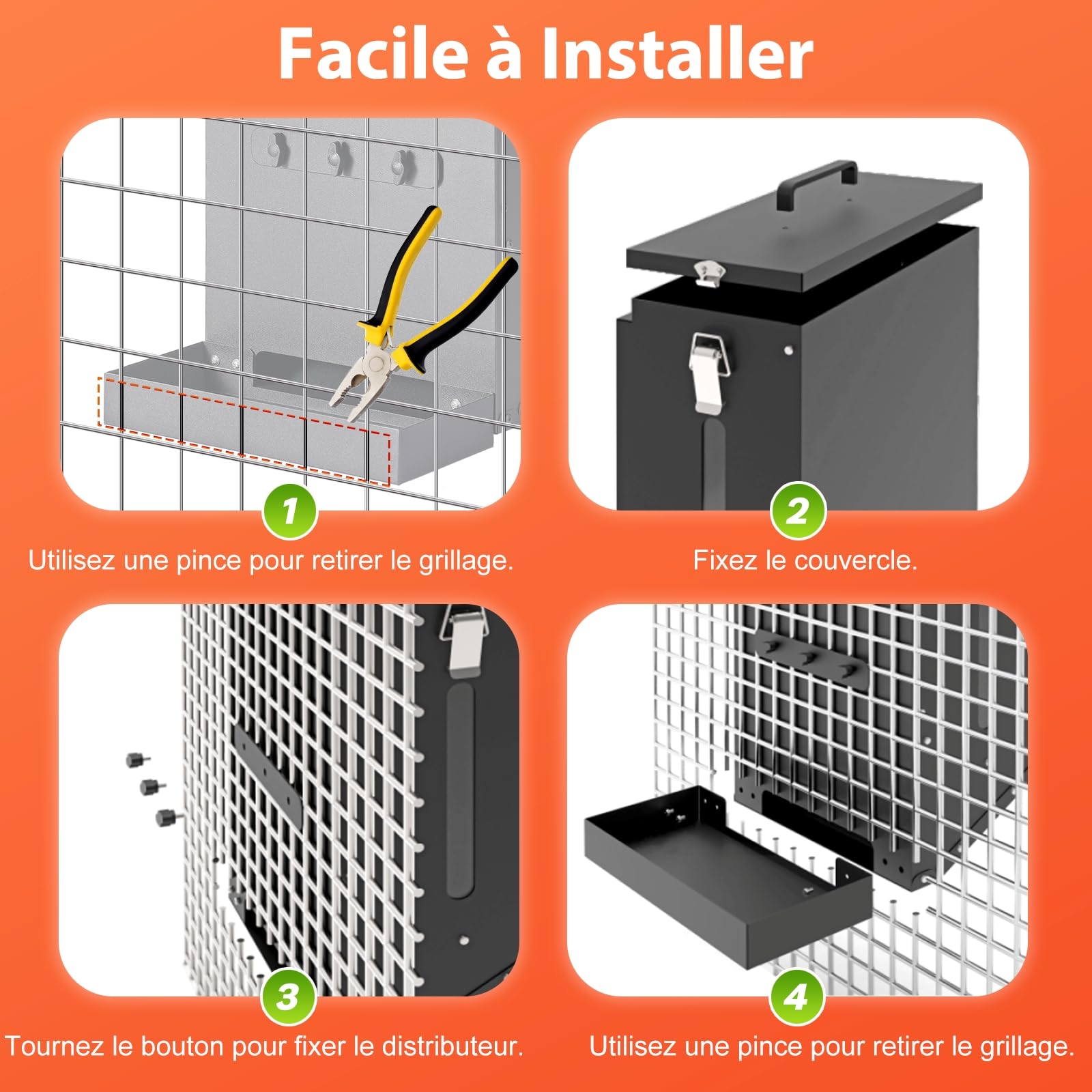 Facile à Installer

1
Utilisez une pince pour retirer le grillage.

2
Fixez le couvercle.

3
Tournez le bouton pour fixer le distributeur.

4
Utilisez une pince pour retirer le grillage.