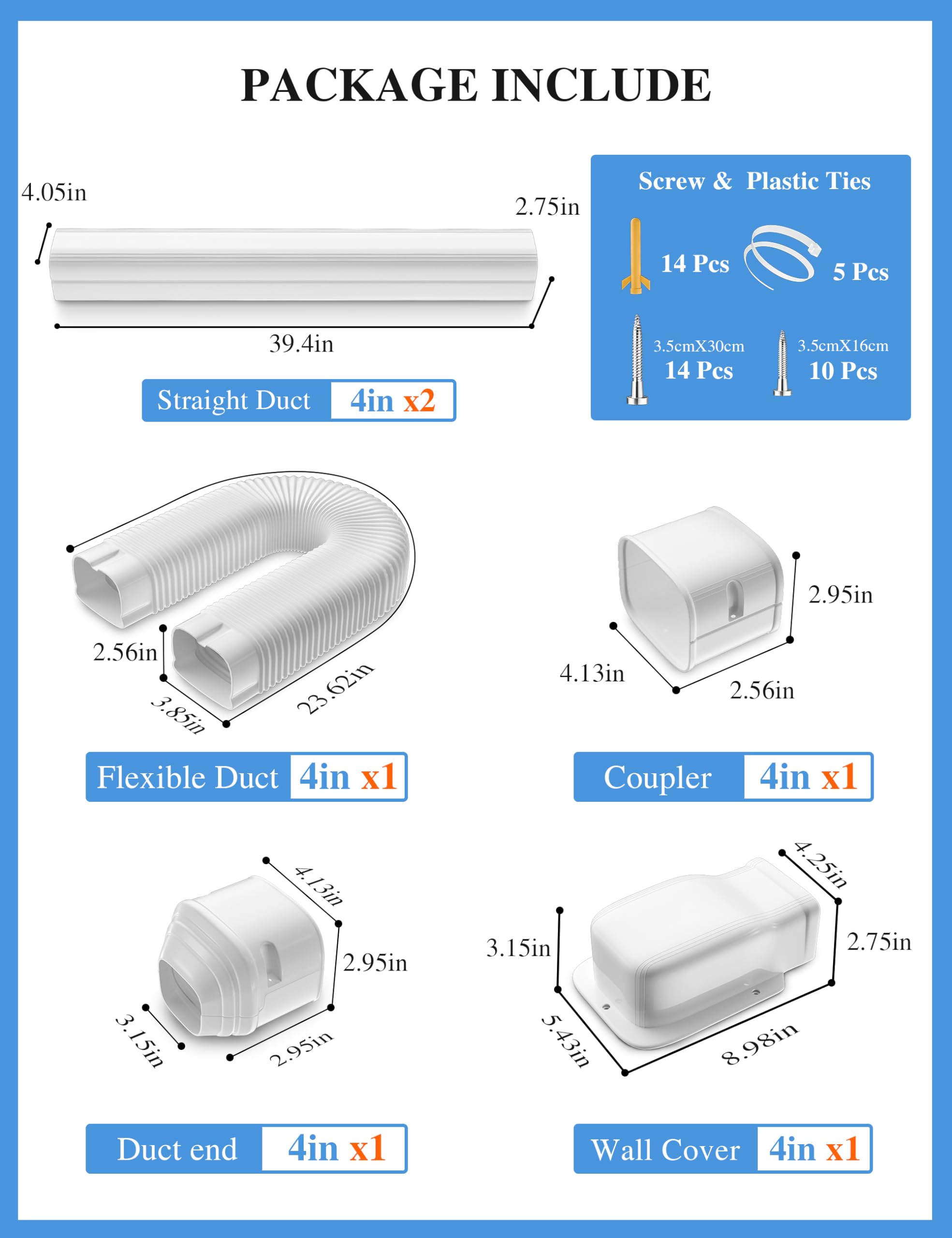 PACKAGE INCLUDE

4.05in

2.75in

39.4in

Straight Duct 4in x2

Screw & Plastic Ties

14 Pcs

5 Pcs

3.5cmX30cm
14 Pcs

3.5cmX16cm
10 Pcs

2.56in

3.85in

23.62in

Flexible Duct 4in x1

2.95in

4.13in

2.56in

Coupler 4in x1

4.13in

2.95in

3.15in

2.95in

Duct end 4in x1

4.25in

3.15in

2.75in

5.43in

8.98in

Wall Cover 4in x1