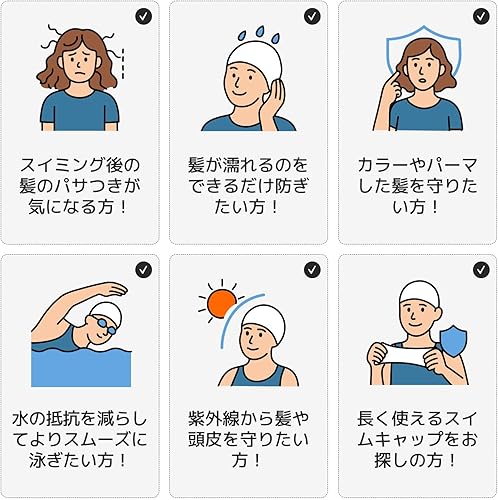 スイミング後の髪のパサつきが気になる方！

髪が濡れるのをできるだけ防ぎたい方！

カラーやパーマした髪を守りたい方！

水の抵抗を減らしてよりスムーズに泳ぎたい方！

紫外線から髪や頭皮を守りたい方！

長く使えるスイムキャップをお探しの方！