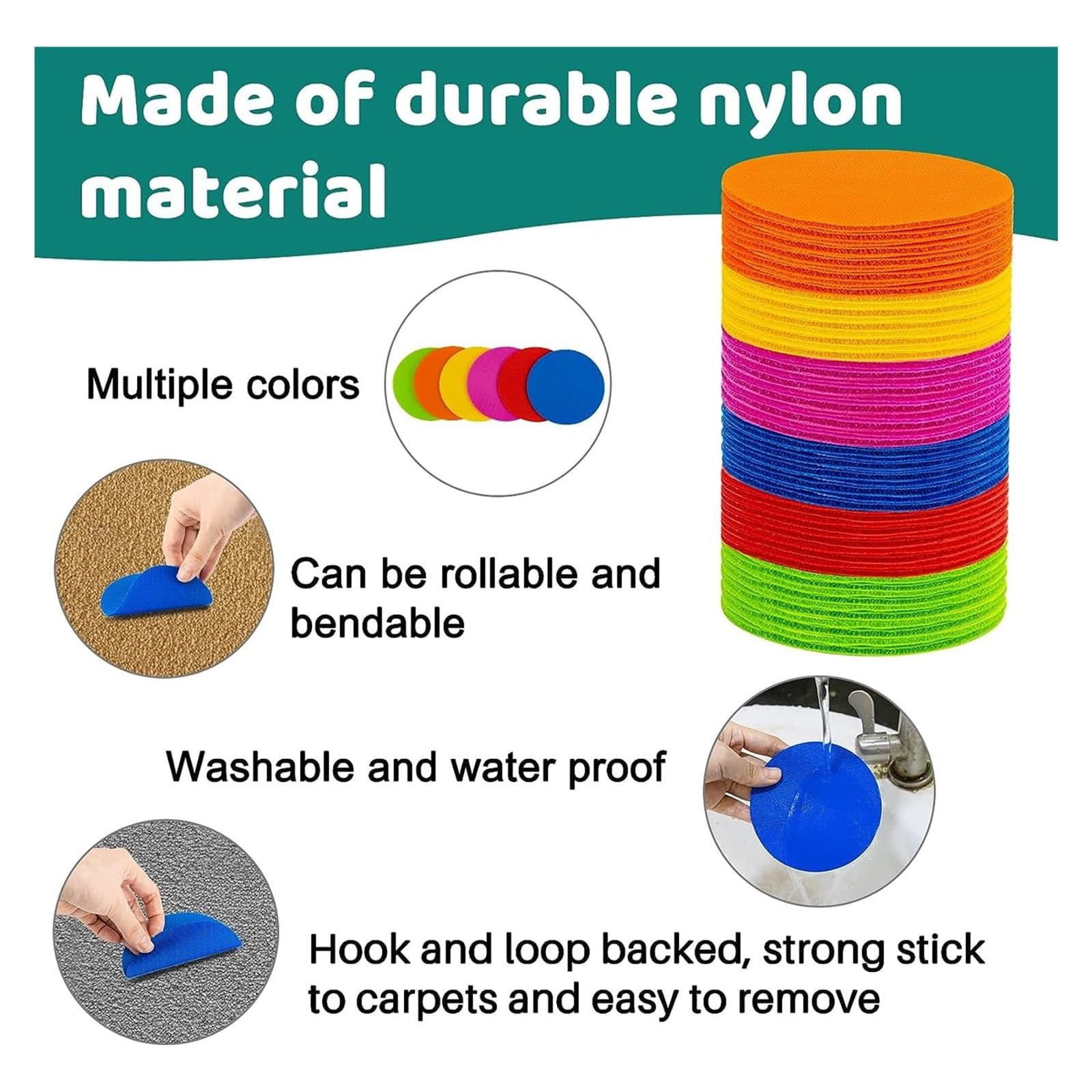 Made of durable nylon material

Multiple colors

Can be rollable and bendable

Washable and water proof

Hook and loop backed, strong stick to carpets and easy to remove