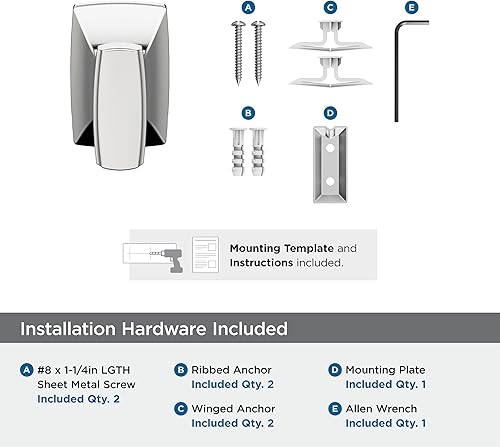 A

C

E

B

D

Mounting Template and Instructions included.

Installation Hardware Included

A #8 x 1-1/4in LGTH Sheet Metal Screw
Included Qty. 2

B Ribbed Anchor
Included Qty. 2

C Winged Anchor
Included Qty. 2

D Mounting Plate
Included Qty. 1

E Allen Wrench
Included Qty. 1