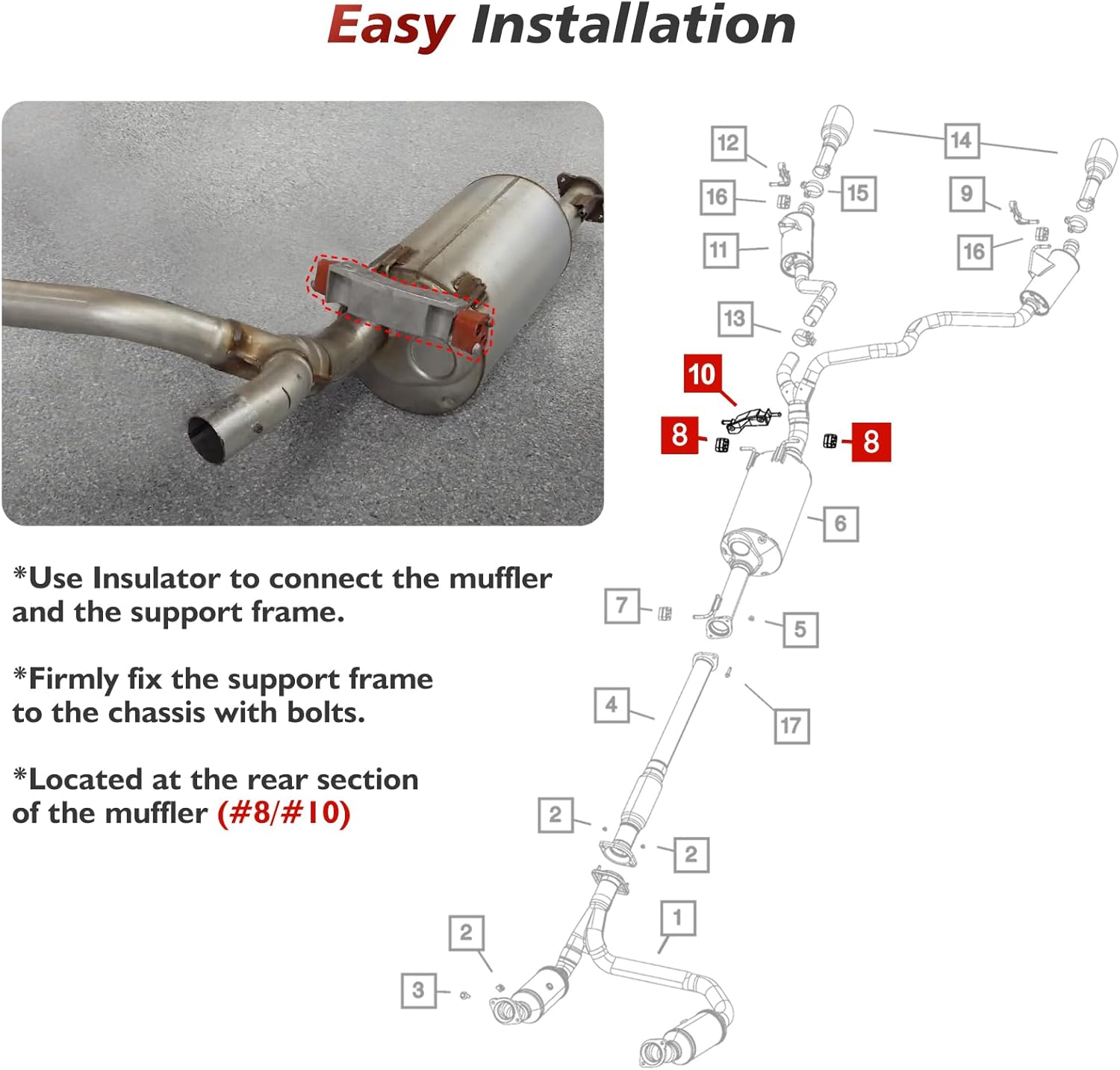 Easy Installation

*Use Insulator to connect the muffler and the support frame.

*Firmly fix the support frame to the chassis with bolts.

*Located at the rear section of the muffler (#8/#10)

12
14
16
15
9
11
16
13
10
8
8
6
7
5
4
17
2
2
1
2
3