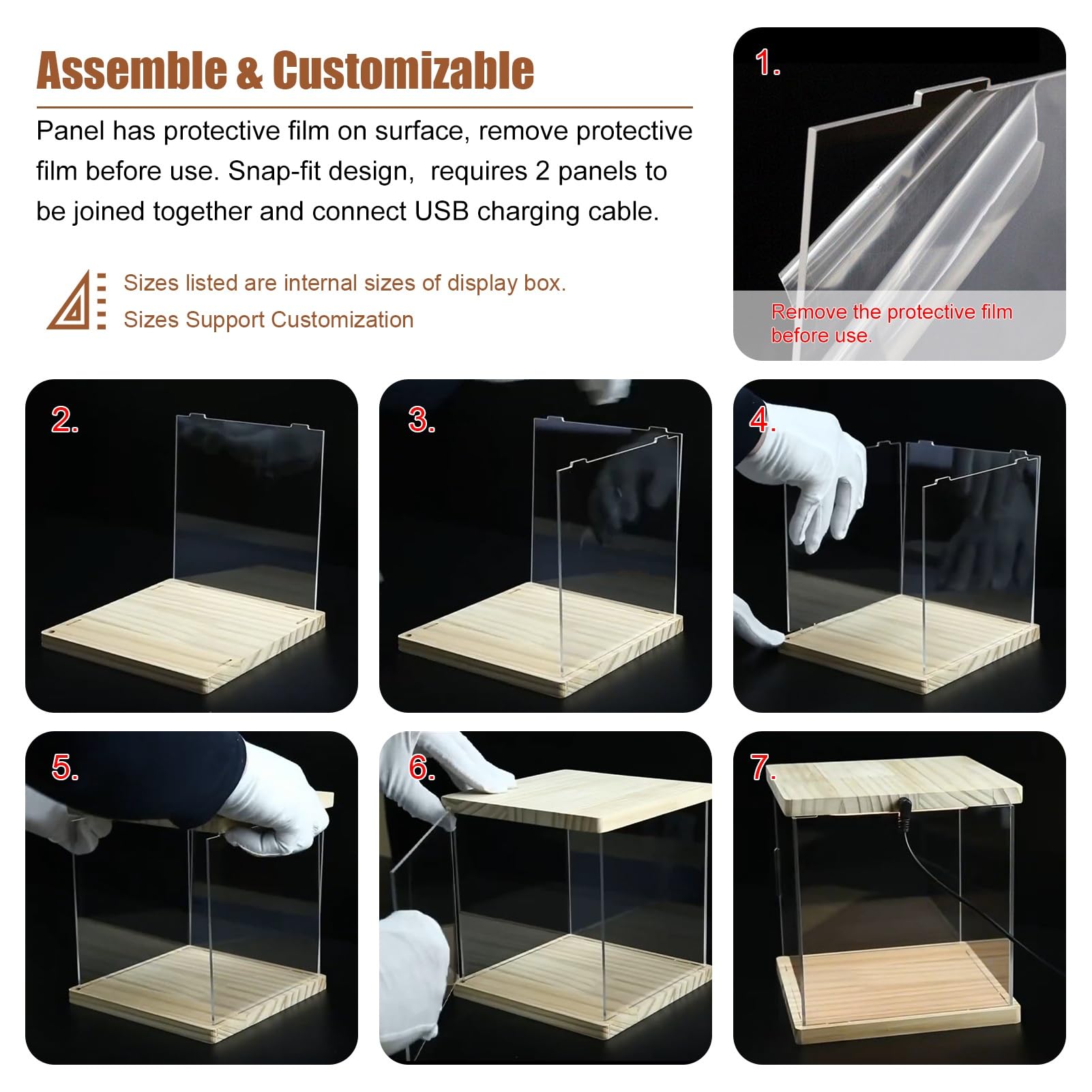 Assemble & Customizable

Panel has protective film on surface, remove protective film before use. Snap-fit design,  requires 2 panels to be joined together and connect USB charging cable.

Sizes listed are internal sizes of display box.
Sizes Support Customization

1.

Remove the protective film before use.

2.

3.

4.

5.

6.

7.