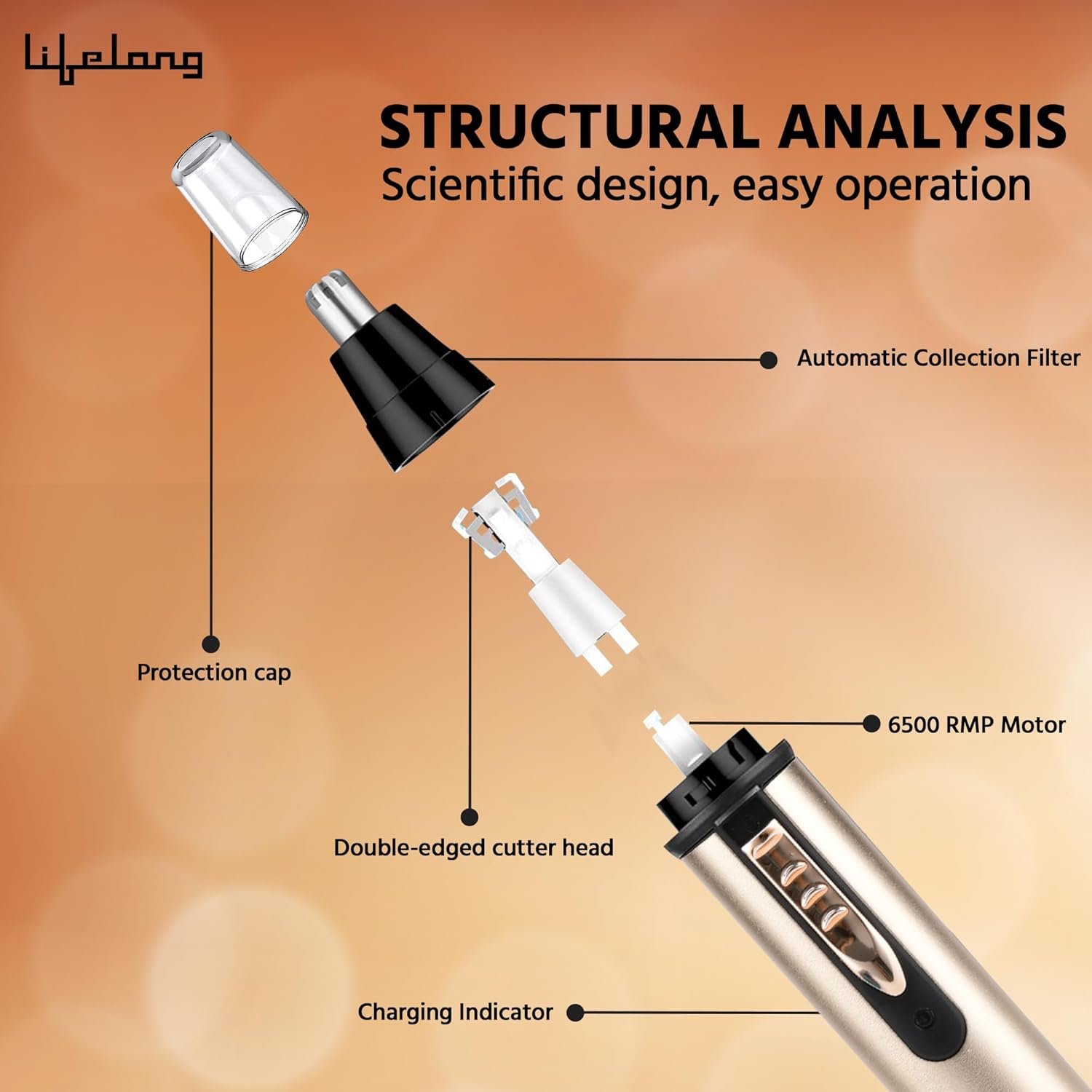 Lifelong

STRUCTURAL ANALYSIS
Scientific design, easy operation

Automatic Collection Filter

Protection cap

6500 RMP Motor

Double-edged cutter head

Charging Indicator