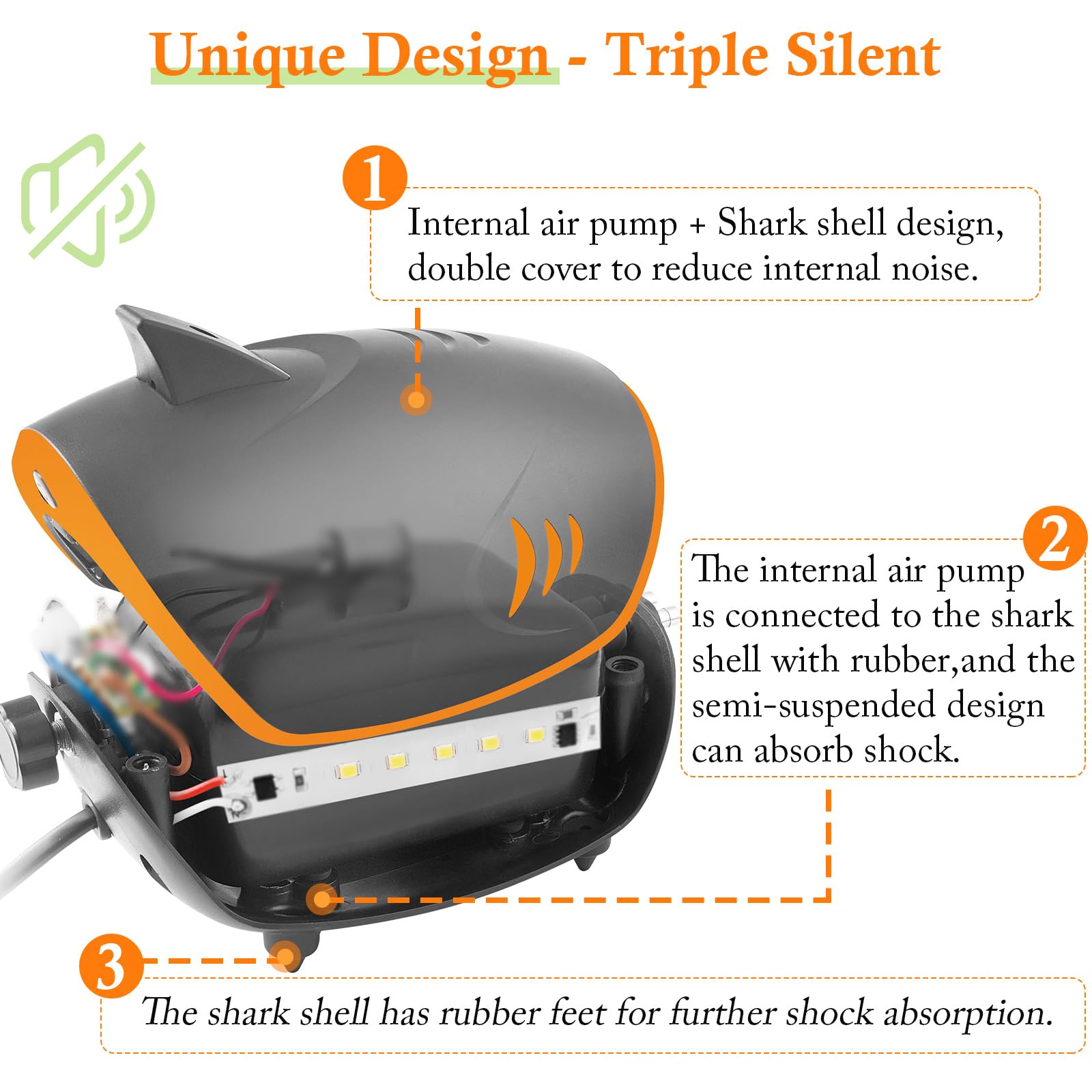 Unique Design - Triple Silent

1

Internal air pump + Shark shell design, double cover to reduce internal noise.

2

The internal air pump is connected to the shark shell with rubber,and the semi-suspended design can absorb shock.

3

The shark shell has rubber feet for further shock absorption.