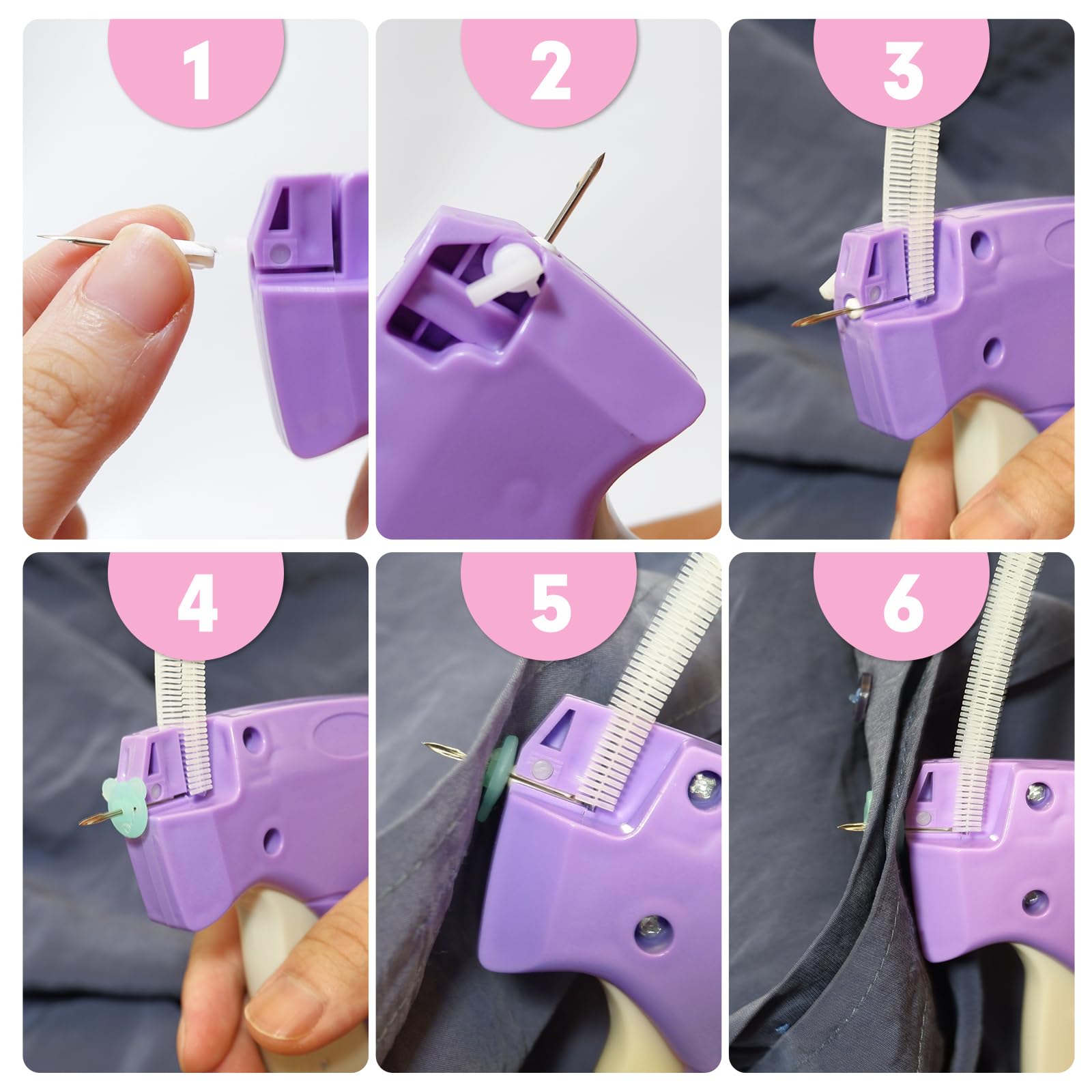 1

2

3

4

5

6