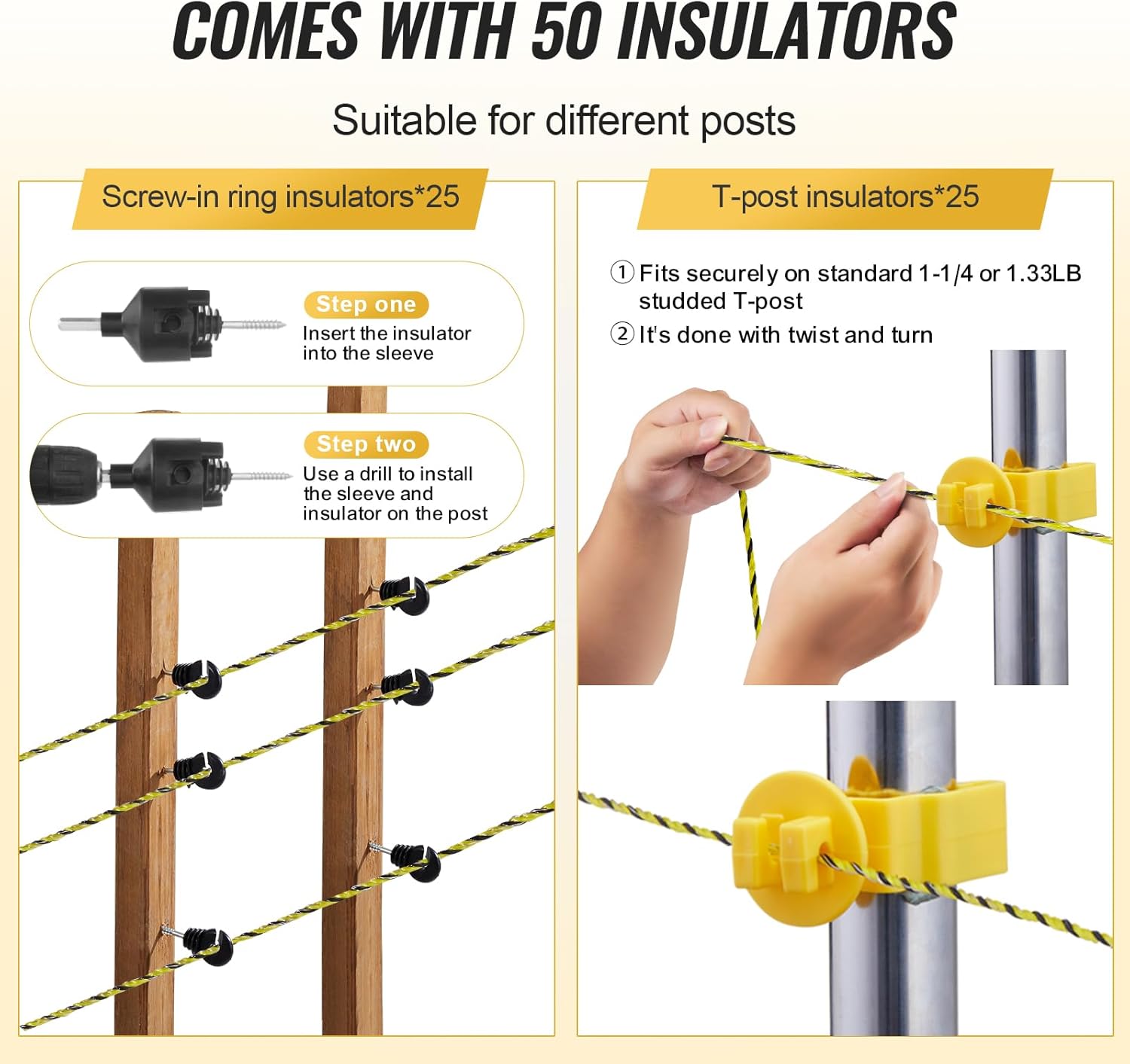 COMES WITH 50 INSULATORS

Suitable for different posts

Screw-in ring insulators*25

Step one
Insert the insulator into the sleeve

Step two
Use a drill to install the sleeve and insulator on the post

T-post insulators*25

① Fits securely on standard 1-1/4 or 1.33LB studded T-post

② It's done with twist and turn