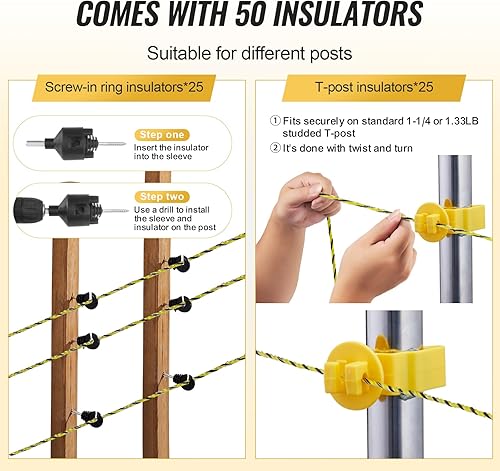 COMES WITH 50 INSULATORS

Suitable for different posts

Screw-in ring insulators*25

Step one
Insert the insulator into the sleeve

Step two
Use a drill to install the sleeve and insulator on the post

T-post insulators*25

① Fits securely on standard 1-1/4 or 1.33LB studded T-post
② It's done with twist and turn