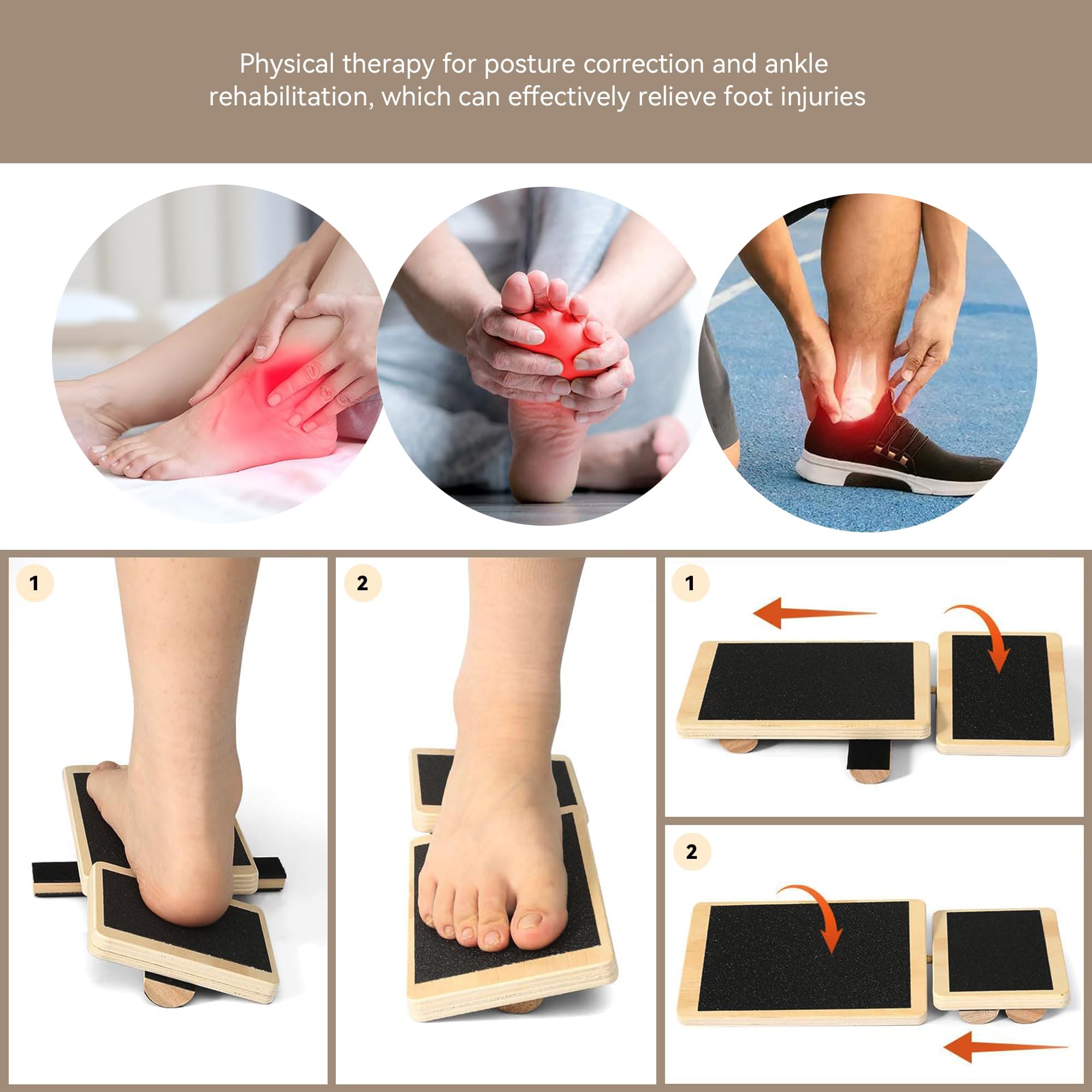 Physical therapy for posture correction and ankle rehabilitation, which can effectively relieve foot injuries

1

2

1

2