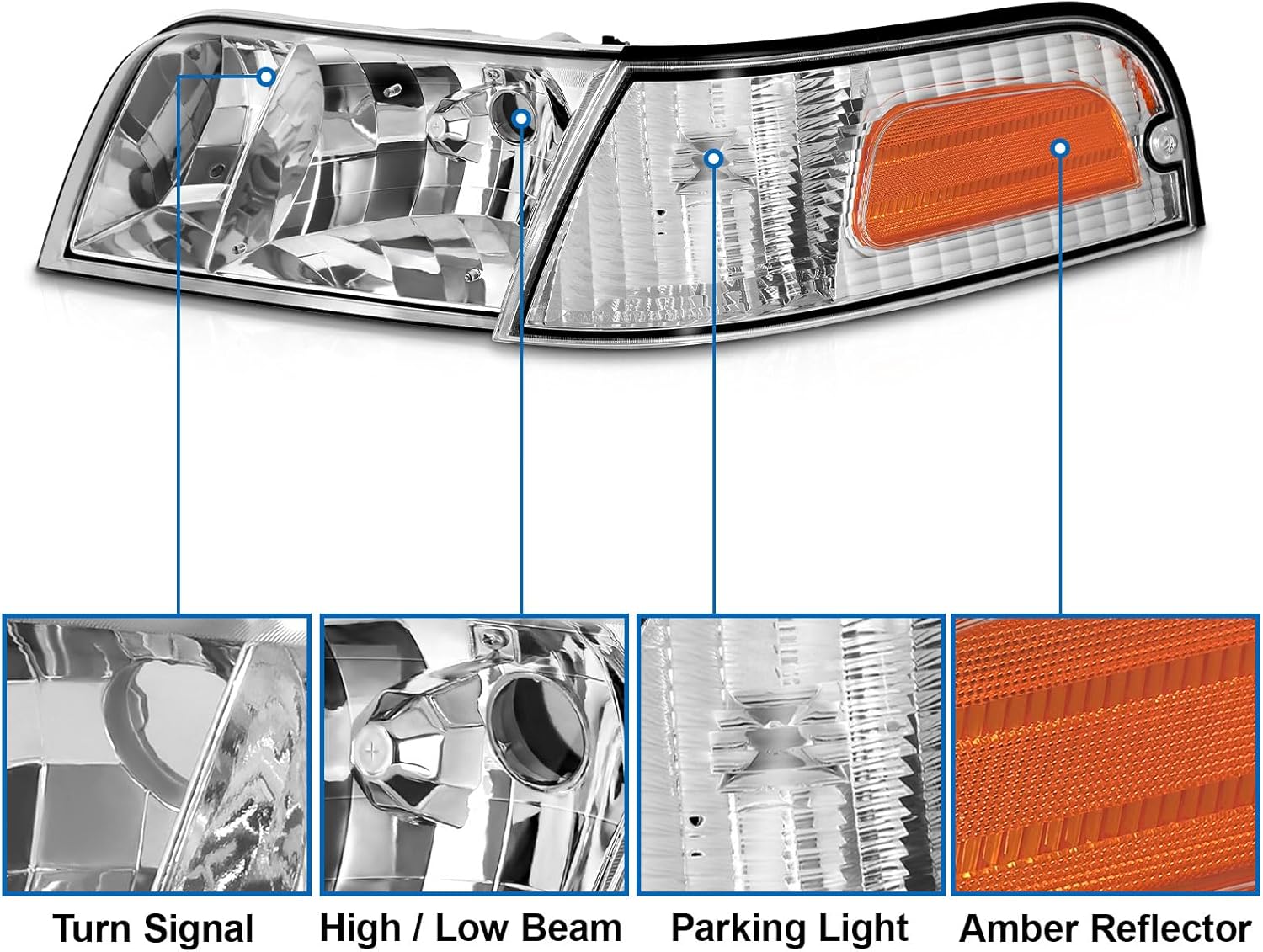 Turn Signal

High / Low Beam

Parking Light

Amber Reflector