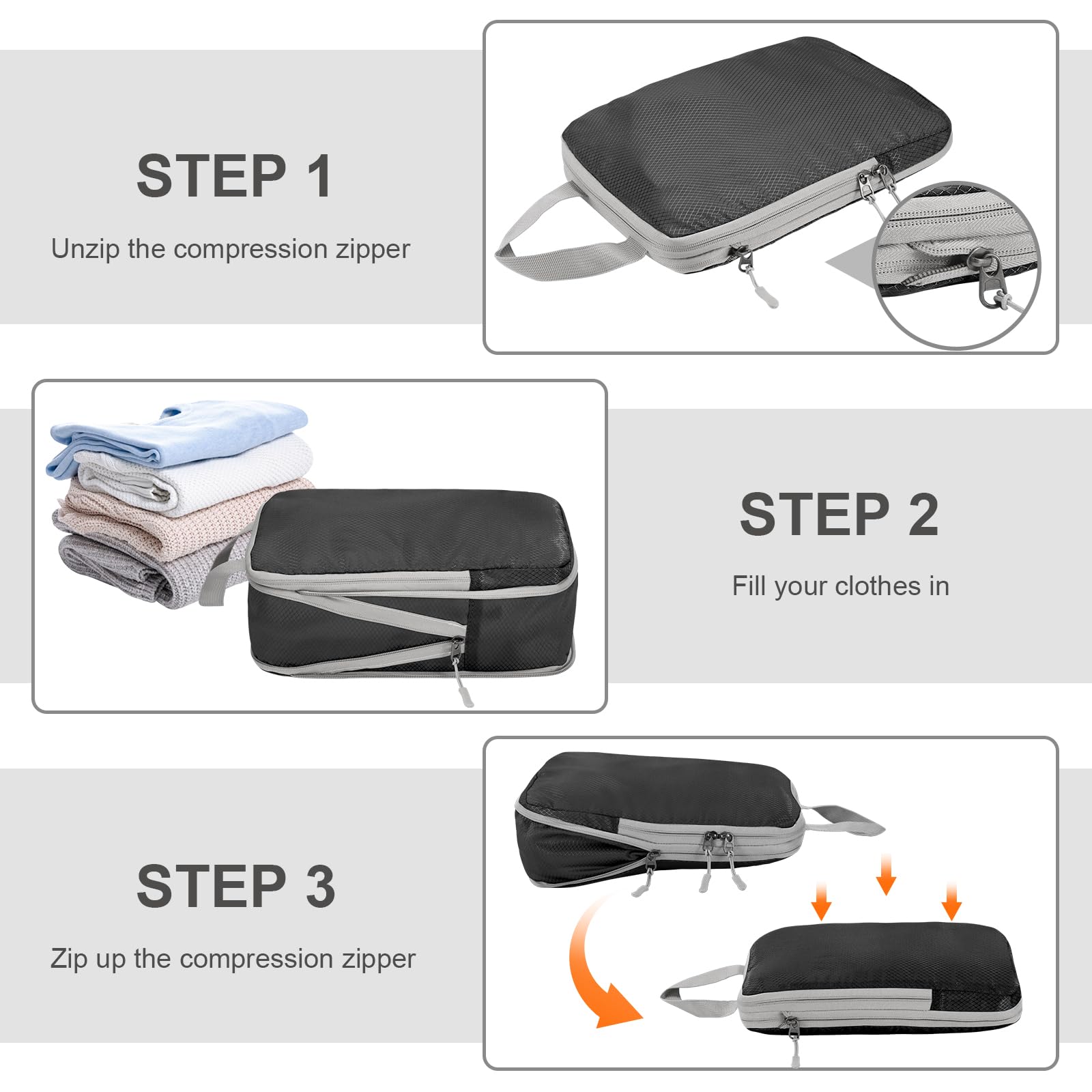 STEP 1

Unzip the compression zipper

STEP 2

Fill your clothes in

STEP 3

Zip up the compression zipper